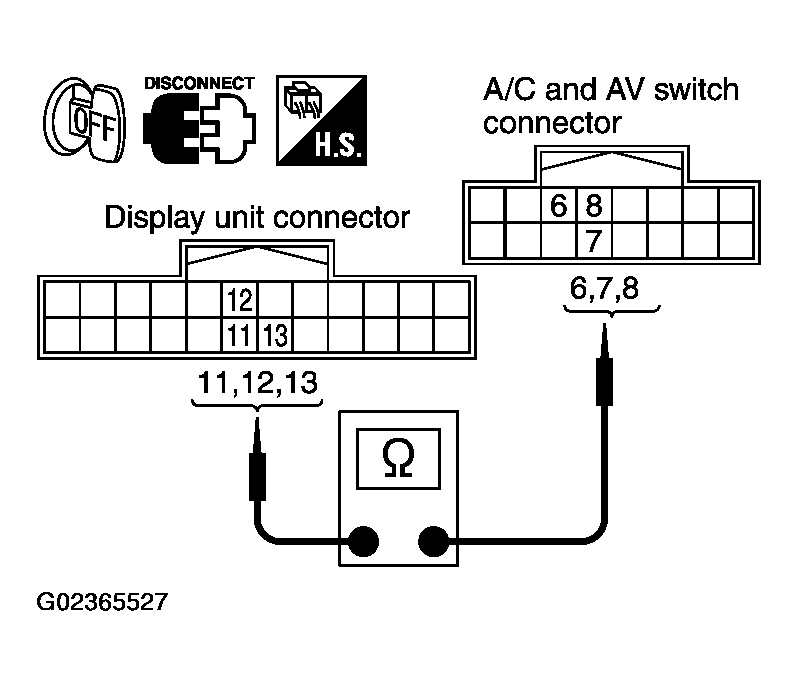 OFF
DISCONNECT
H.S.

A/C and AV switch connector

6 8
7

6,7,8

Display unit connector

12
11 13

11,12,13

Ω

G02365527