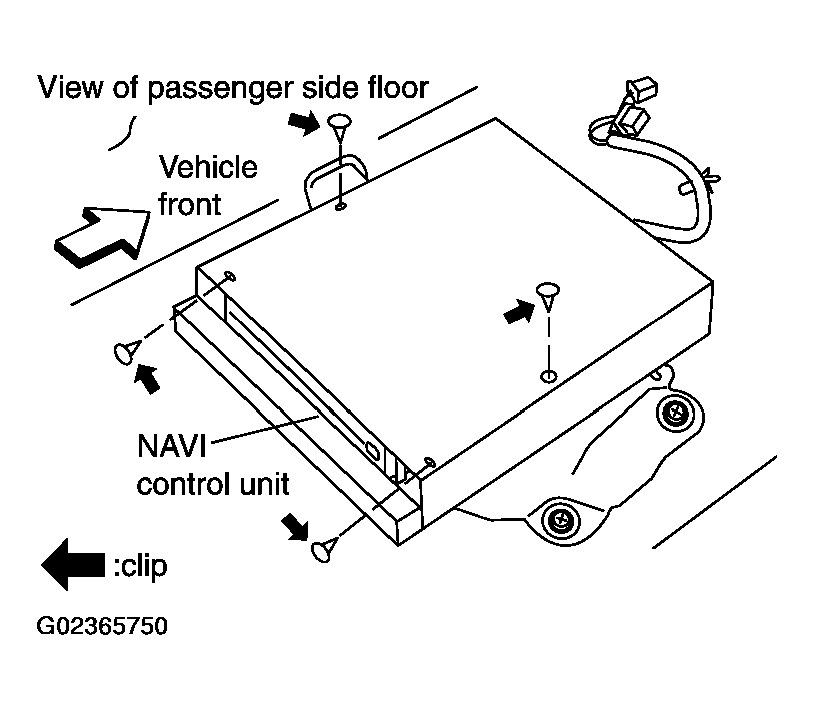 View of passenger side floor

Vehicle front

NAVI control unit

:clip

G02365750