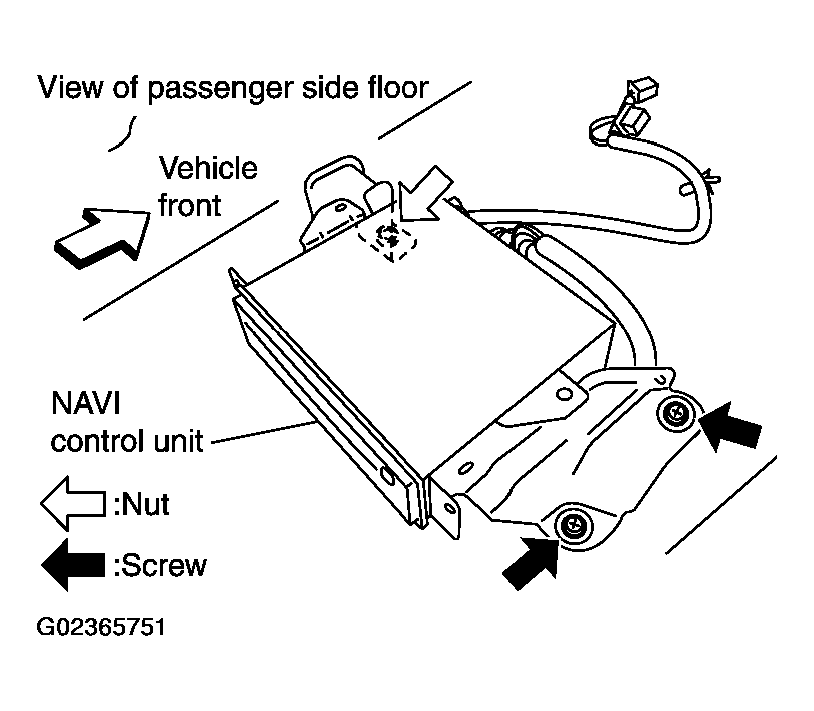 View of passenger side floor

Vehicle front

NAVI control unit

:Nut

:Screw

G02365751