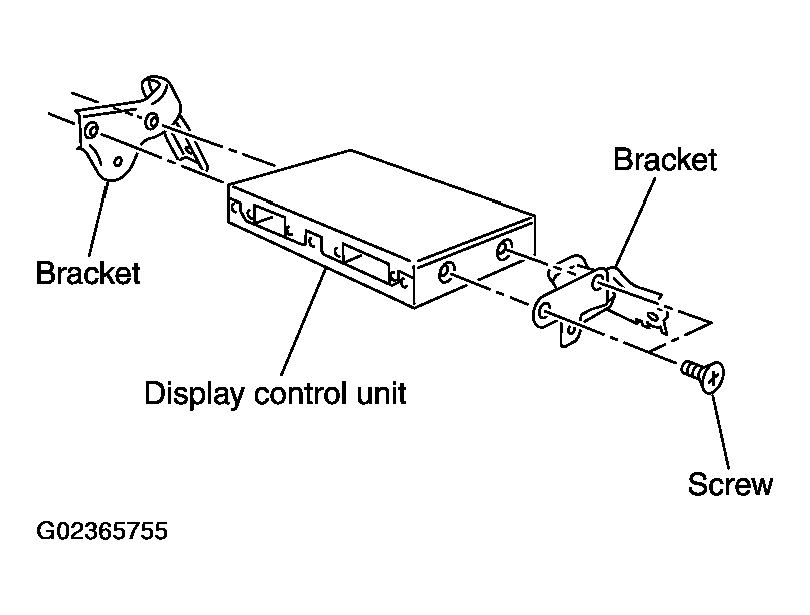 Bracket

Bracket

Display control unit

Screw

G02365755