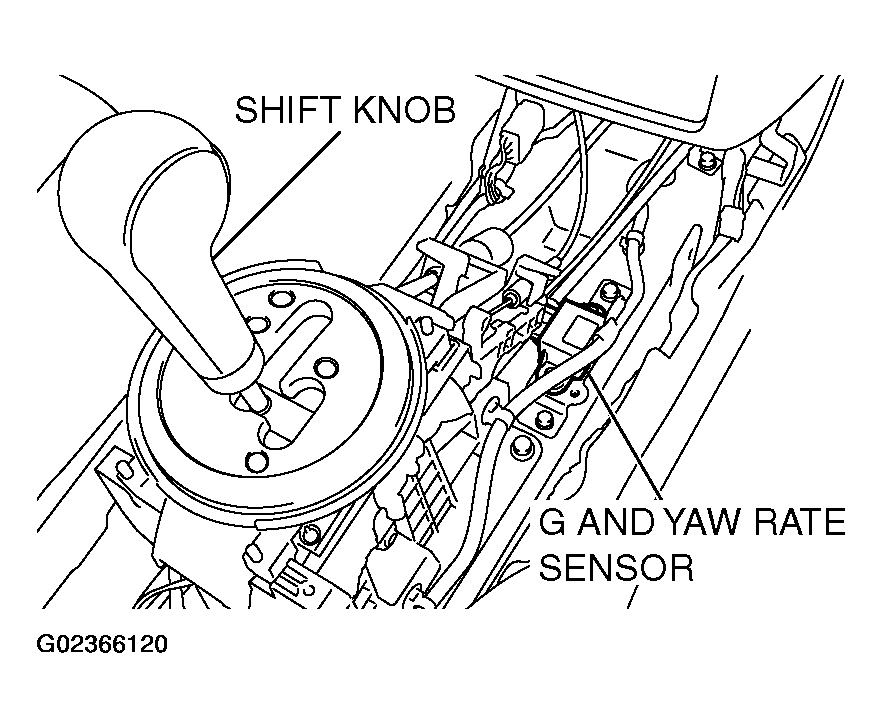 SHIFT KNOB

G AND YAW RATE SENSOR

G02366120