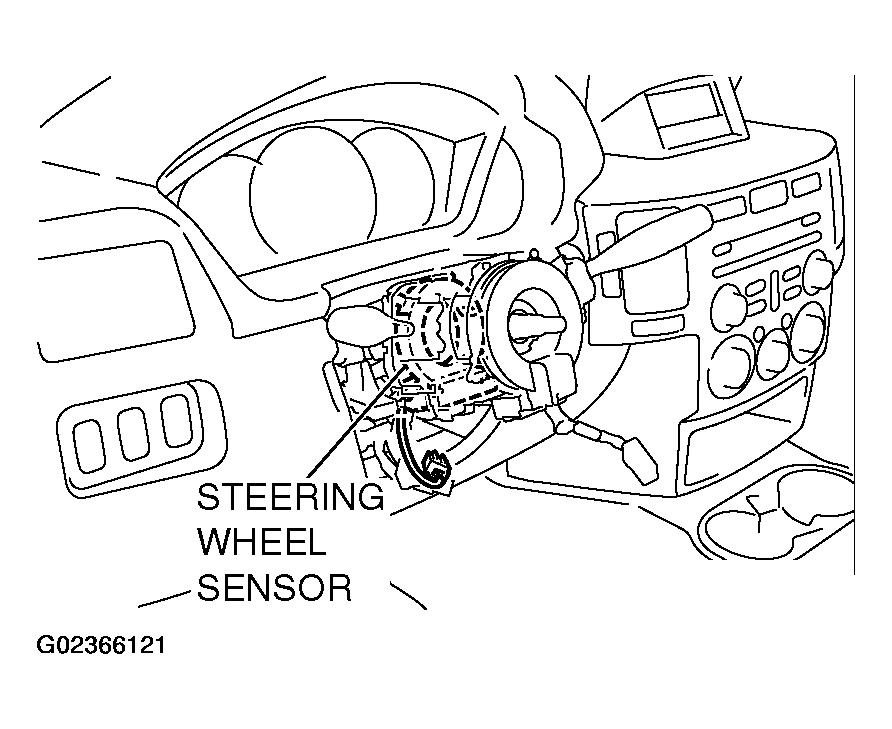 STEERING WHEEL SENSOR

G02366121