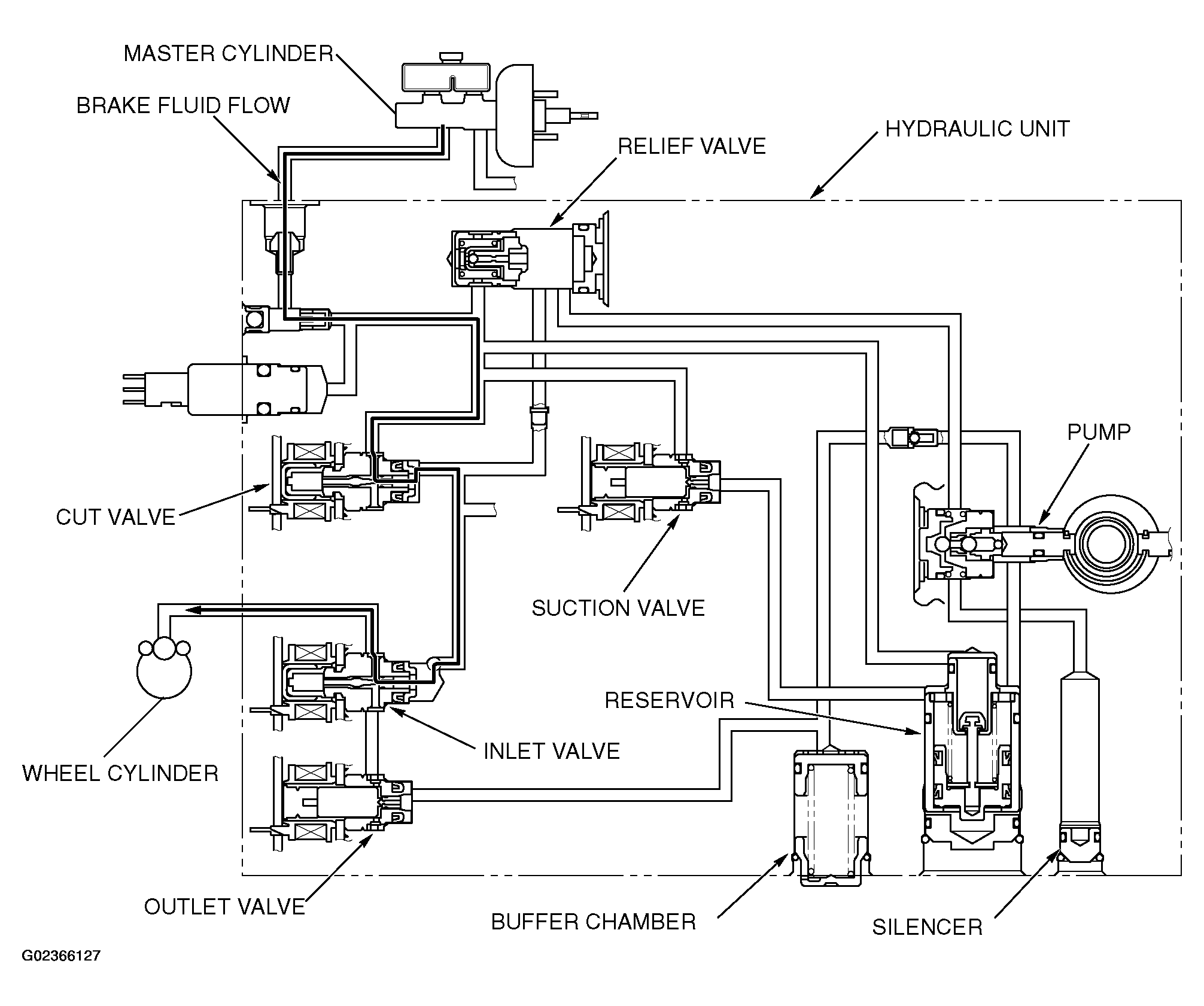 MASTER CYLINDER
BRAKE FLUID FLOW
HYDRAULIC UNIT
RELIEF VALVE
PUMP
CUT VALVE
SUCTION VALVE
RESERVOIR
INLET VALVE
WHEEL CYLINDER
OUTLET VALVE
BUFFER CHAMBER
SILENCER
G02366127