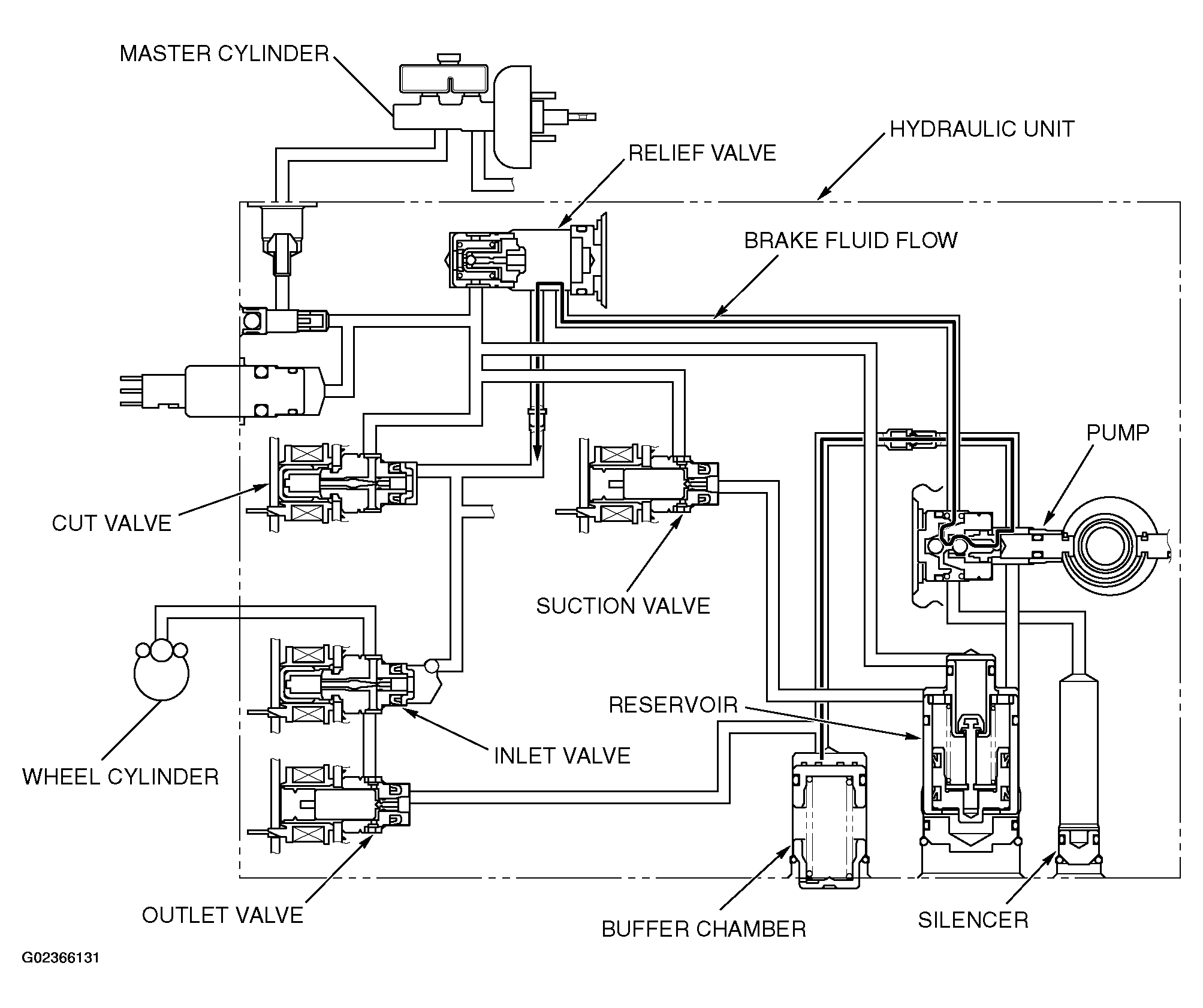 MASTER CYLINDER
HYDRAULIC UNIT
RELIEF VALVE
BRAKE FLUID FLOW
PUMP
CUT VALVE
SUCTION VALVE
RESERVOIR
INLET VALVE
WHEEL CYLINDER
OUTLET VALVE
BUFFER CHAMBER
SILENCER
G02366131