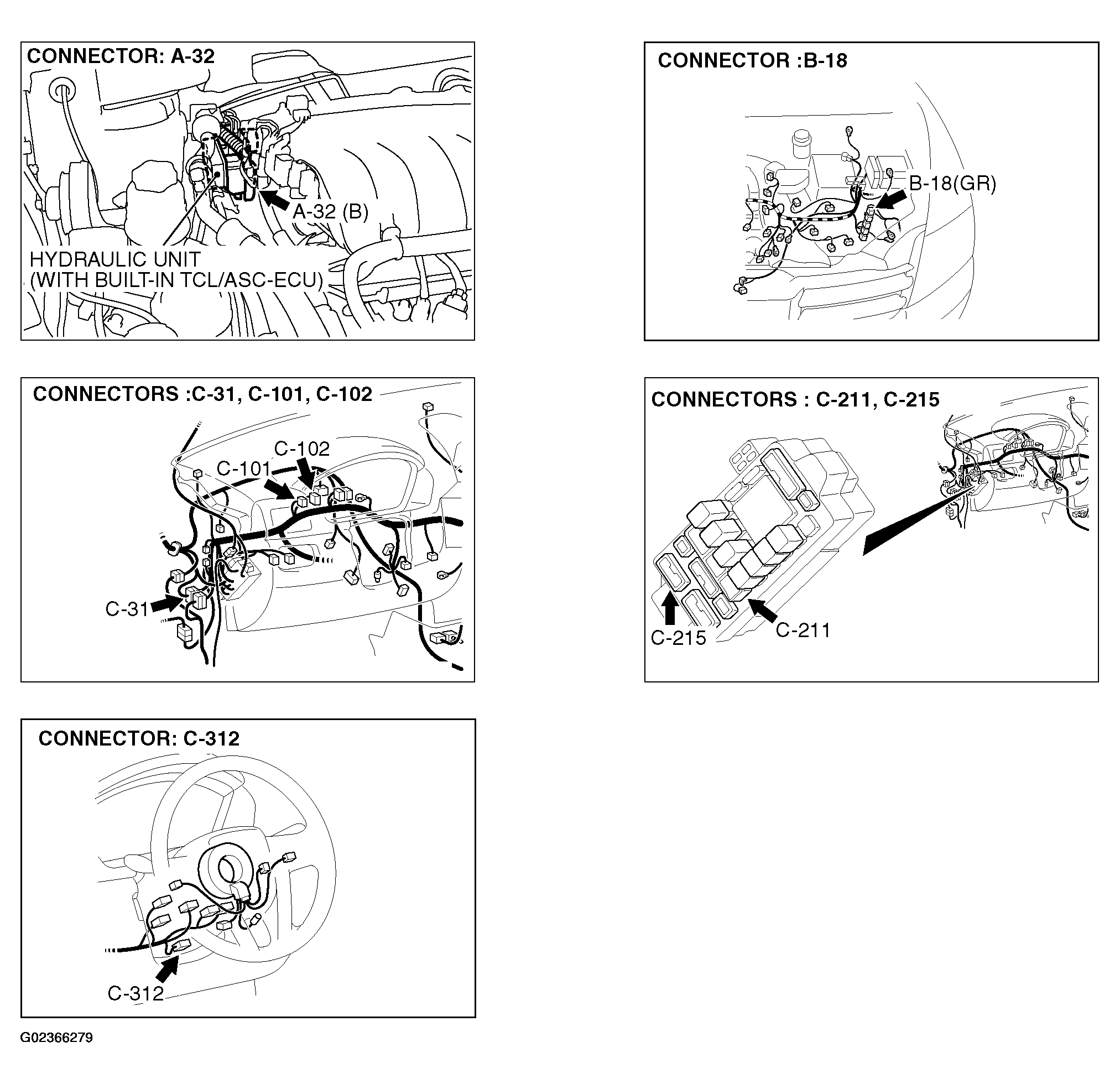 CONNECTOR: A-32

A-32 (B)

HYDRAULIC UNIT
(WITH BUILT-IN TCL/ASC-ECU)

CONNECTOR :B-18

B-18(GR)

CONNECTORS :C-31, C-101, C-102

C-102

C-101

C-31

CONNECTORS : C-211, C-215

C-215

C-211

CONNECTOR: C-312

C-312

G02366279