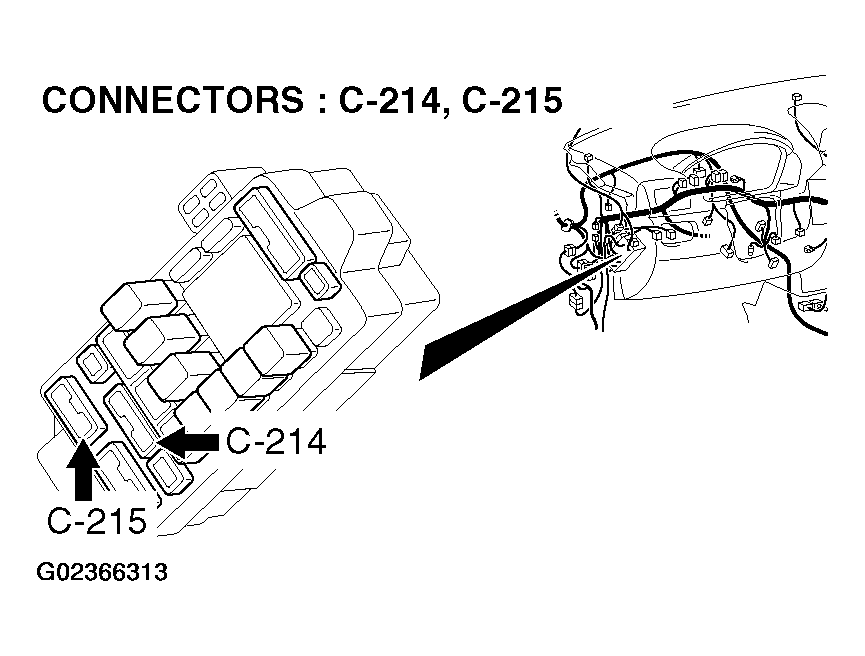 CONNECTORS : C-214, C-215

C-214

C-215

G02366313