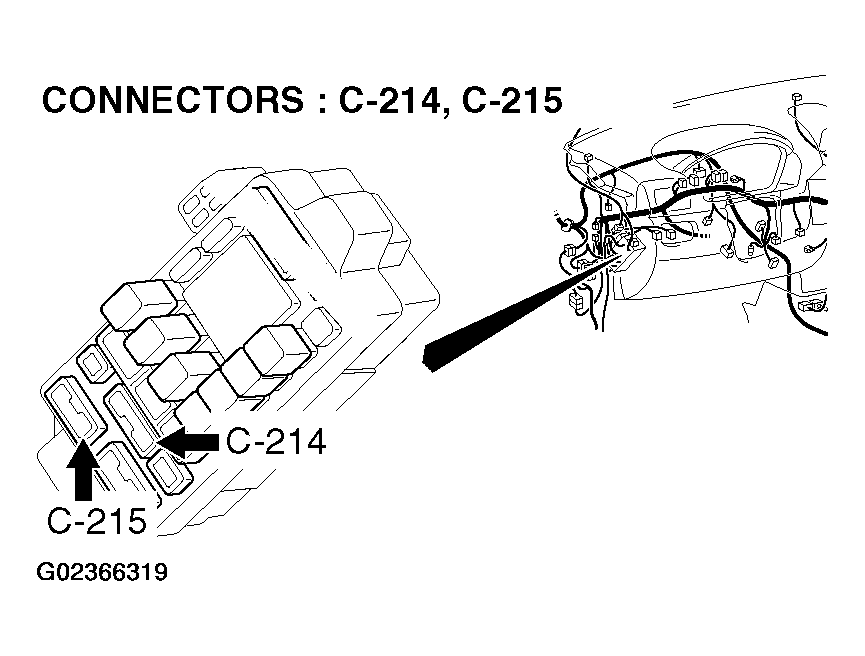 CONNECTORS : C-214, C-215

C-214

C-215

G02366319