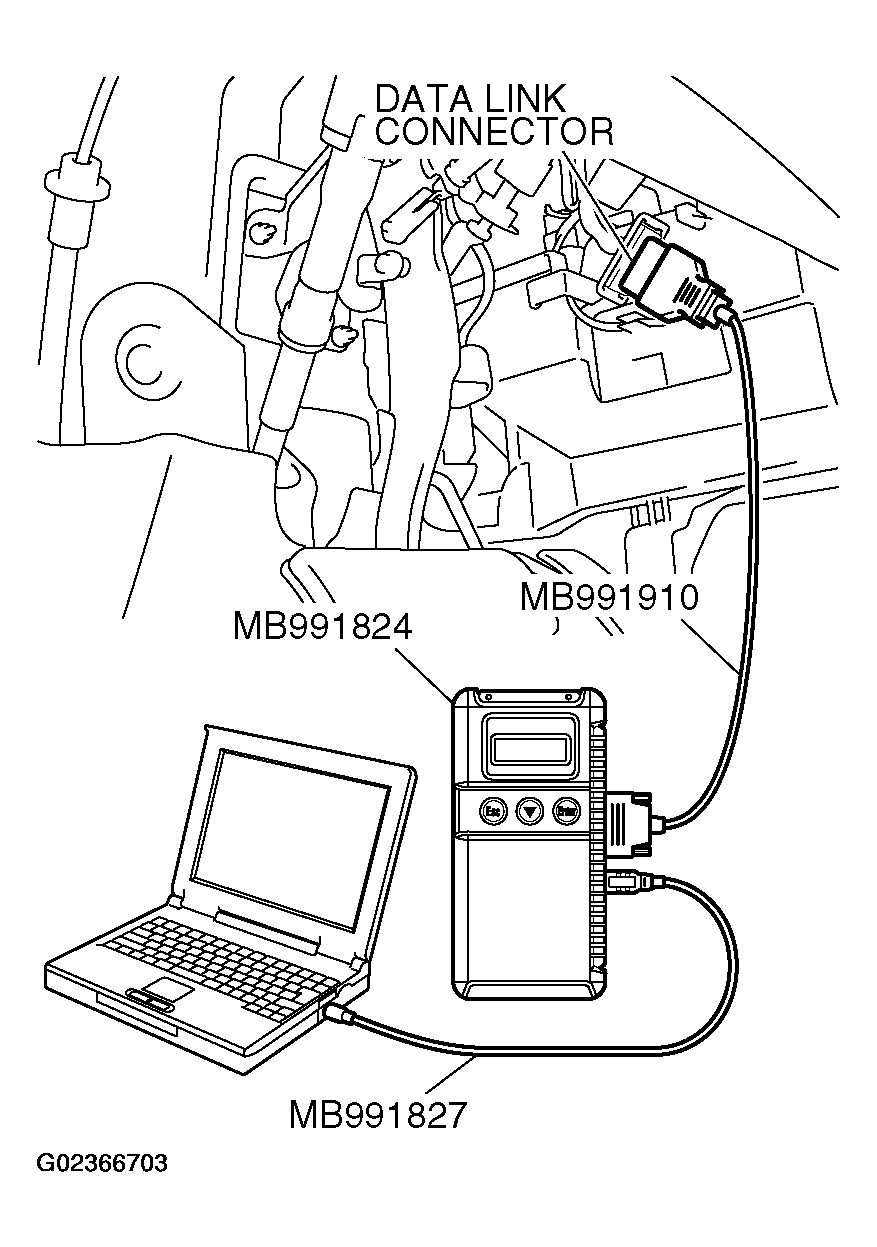 DATA LINK CONNECTOR

MB991910

MB991824

Esc

Enter

MB991827

G02366703