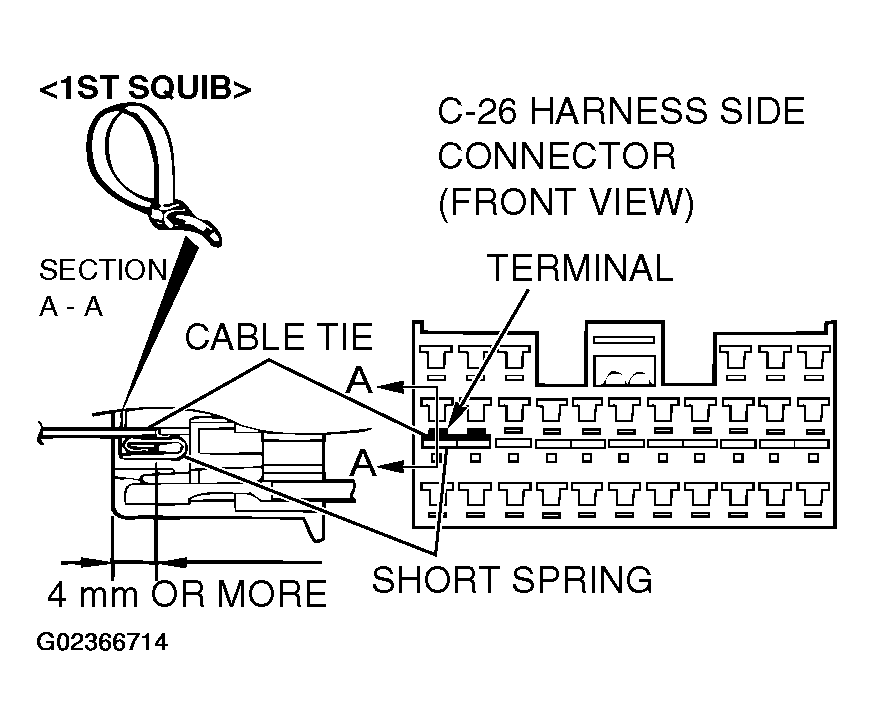 <1ST SQUIB>

C-26 HARNESS SIDE CONNECTOR (FRONT VIEW)

SECTION A - A

TERMINAL

CABLE TIE

A

A

SHORT SPRING

4 mm OR MORE

G02366714