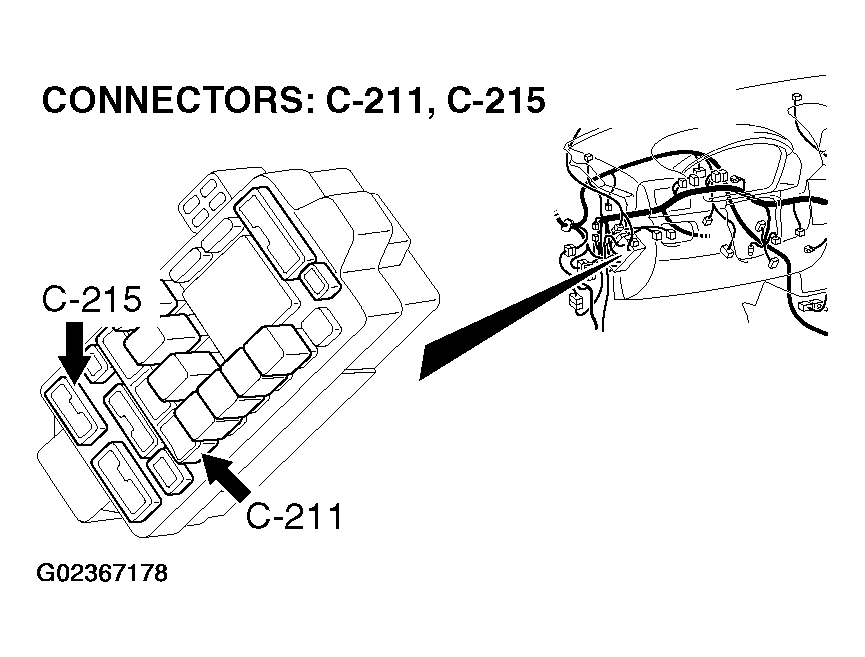 CONNECTORS: C-211, C-215

C-215

C-211

G02367178