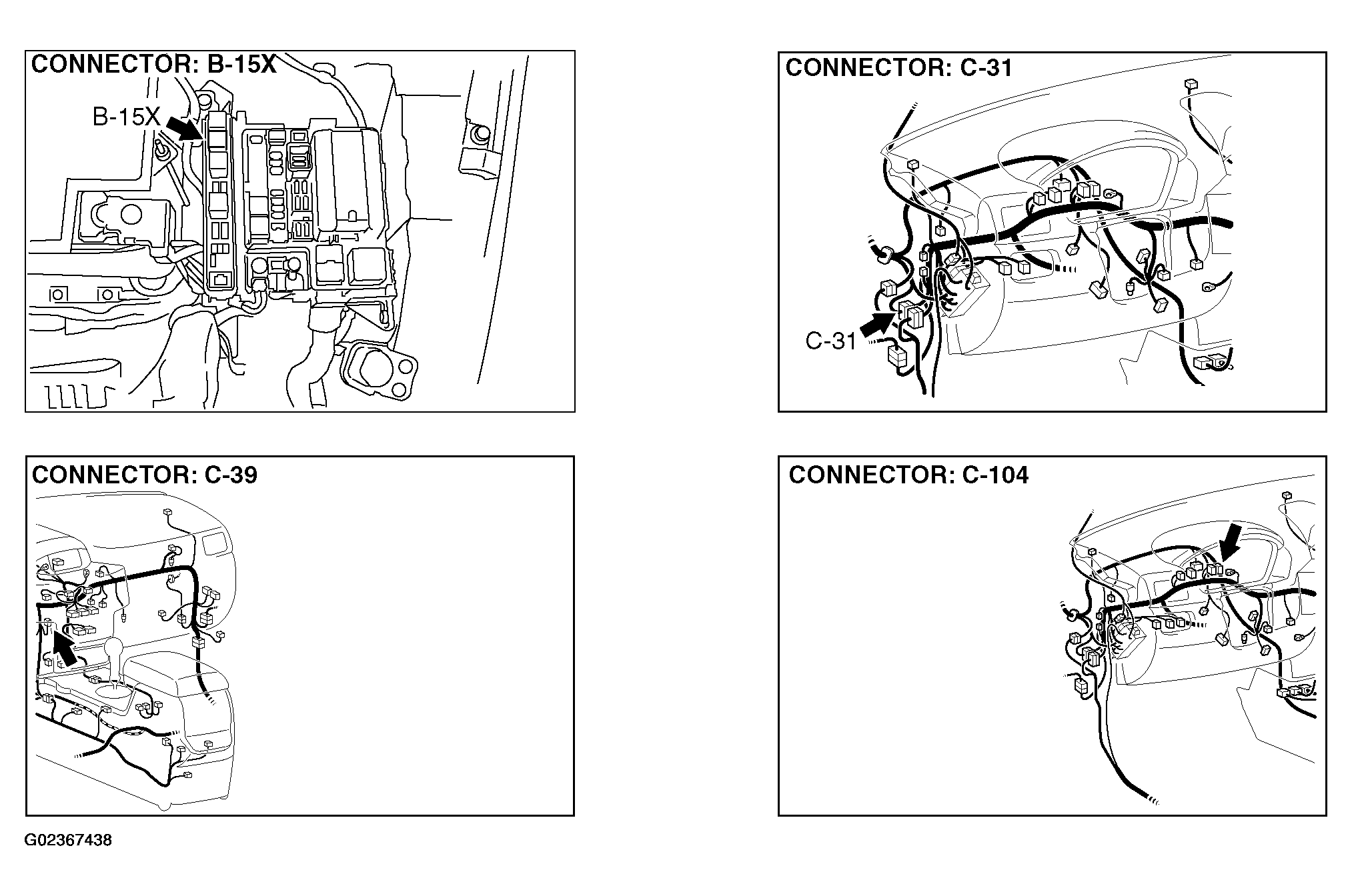 CONNECTOR: B-15X

B-15X

CONNECTOR: C-31

C-31

CONNECTOR: C-39

CONNECTOR: C-104

G02367438