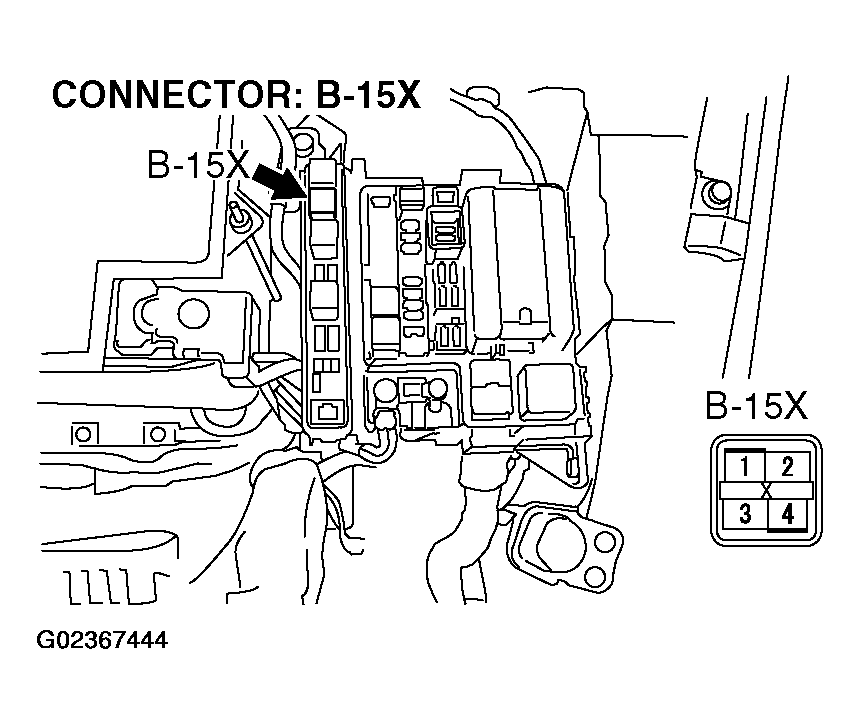 CONNECTOR: B-15X

B-15X

B-15X

1 2
X
3 4

G02367444