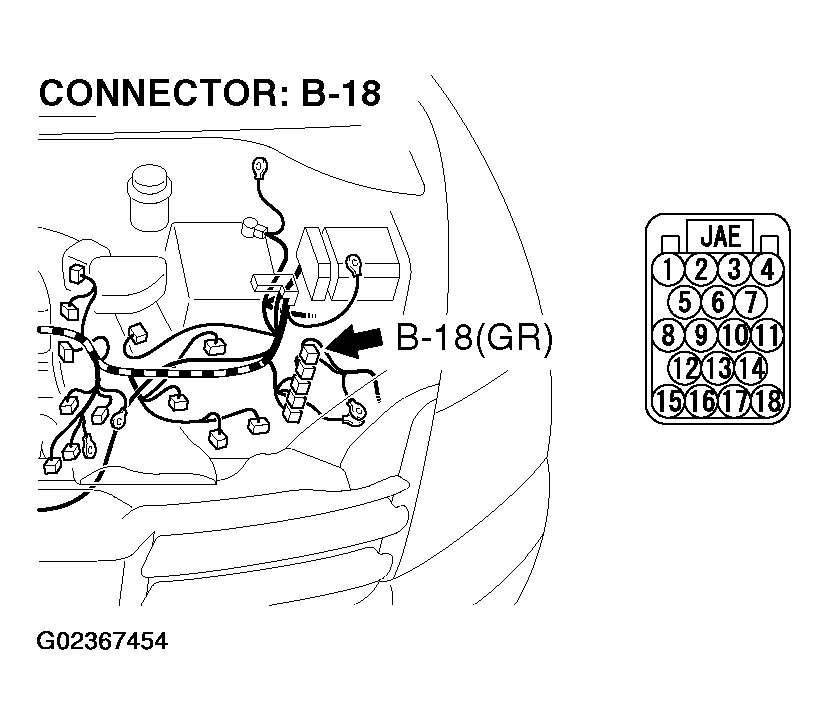 CONNECTOR: B-18

B-18(GR)

JAE
1 2 3 4
5 6 7
8 9 10 11
12 13 14
15 16 17 18

G02367454