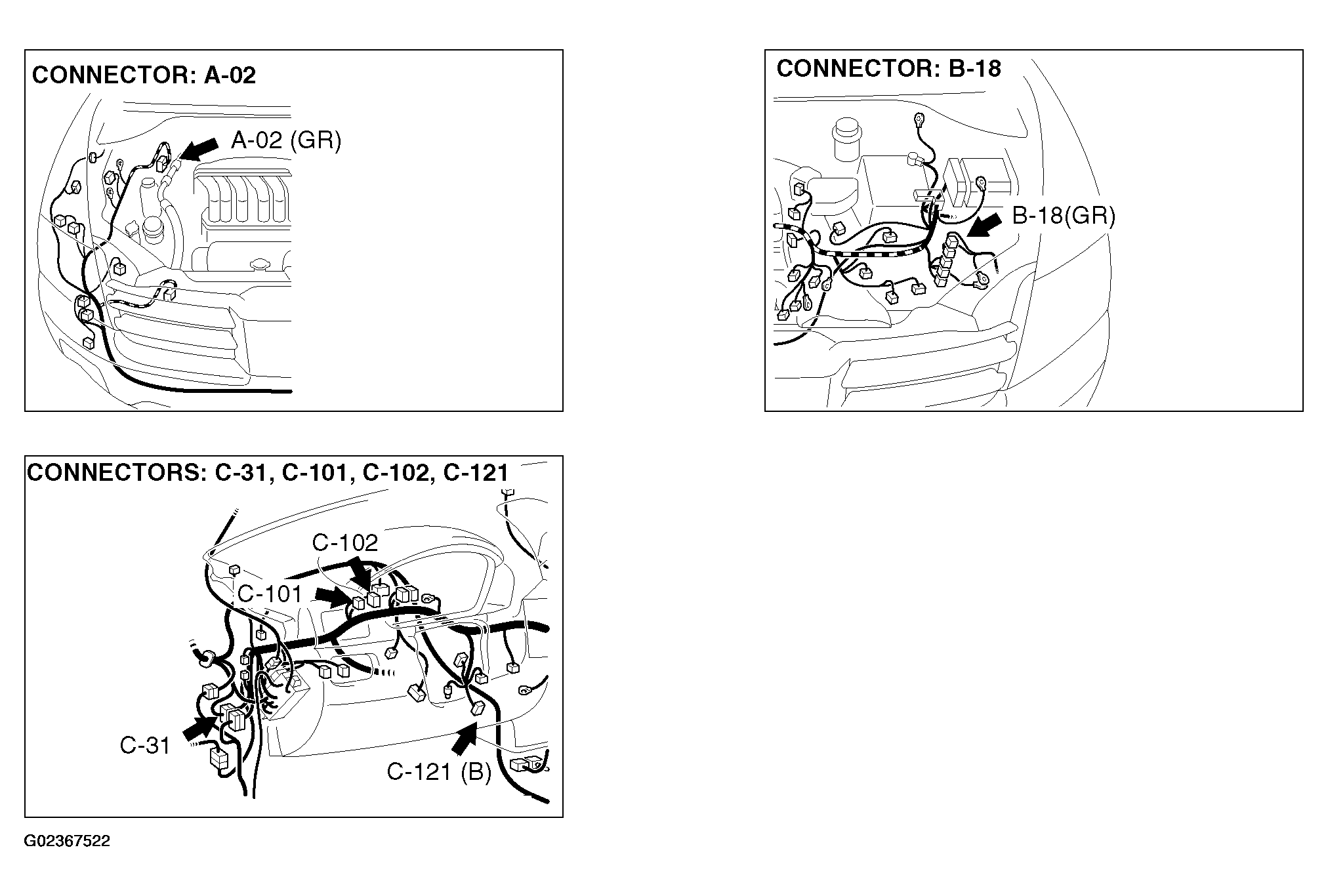 CONNECTOR: A-02

A-02 (GR)

CONNECTOR: B-18

B-18(GR)

CONNECTORS: C-31, C-101, C-102, C-121

C-102

C-101

C-31

C-121 (B)

G02367522