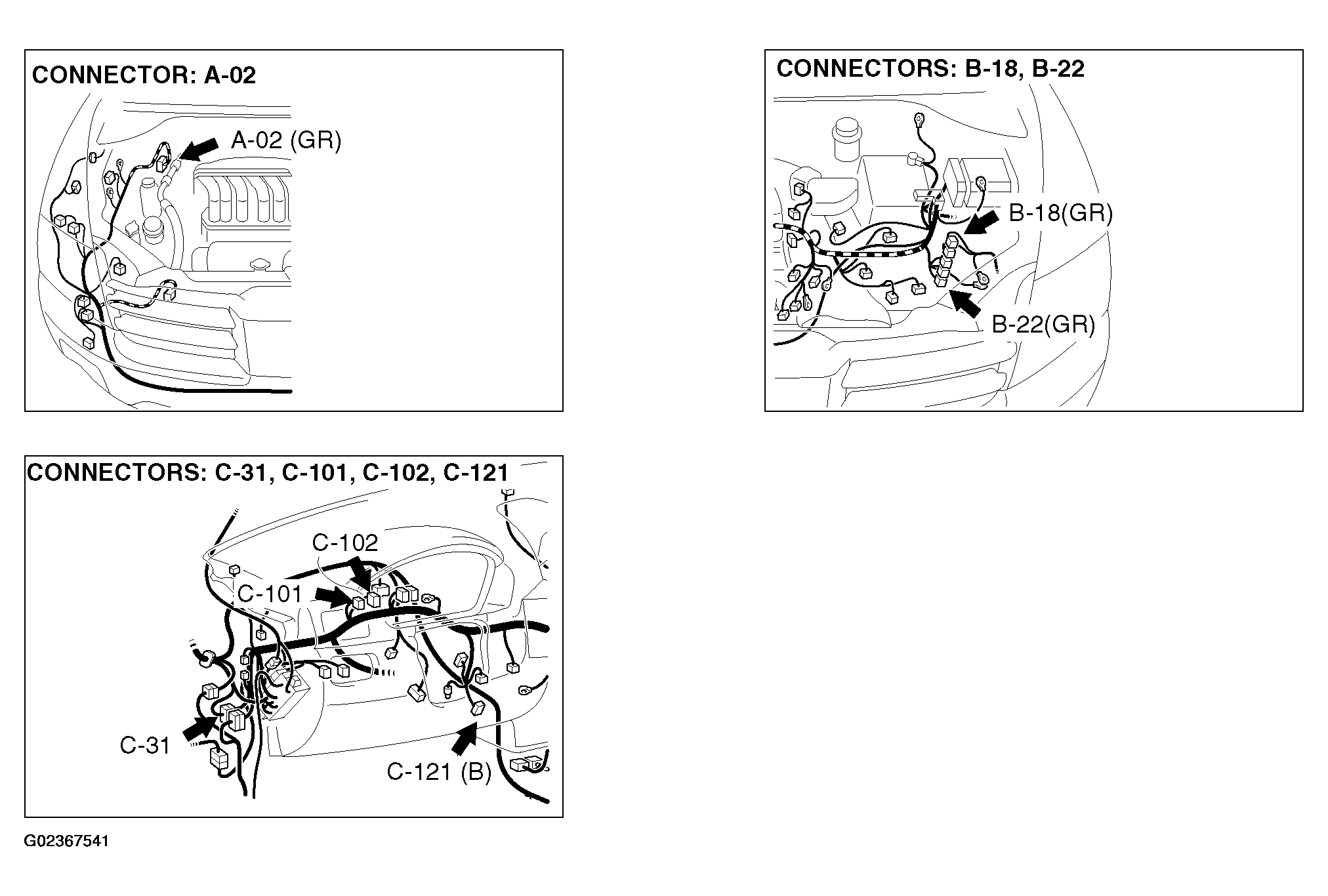 CONNECTOR: A-02

A-02 (GR)

CONNECTORS: B-18, B-22

B-18(GR)

B-22(GR)

CONNECTORS: C-31, C-101, C-102, C-121

C-102

C-101

C-31

C-121 (B)

G02367541