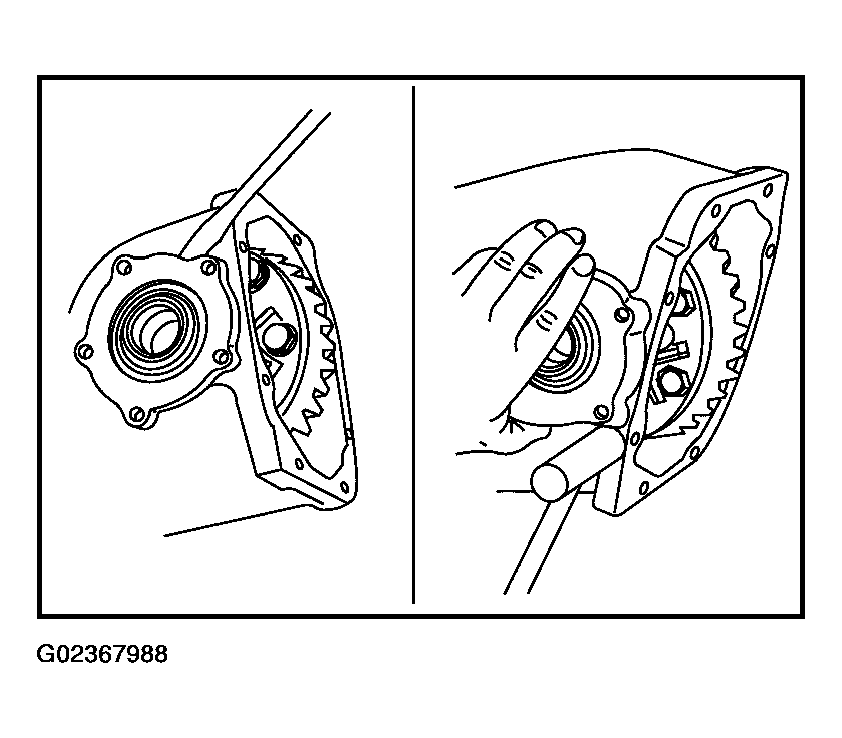 G02367988