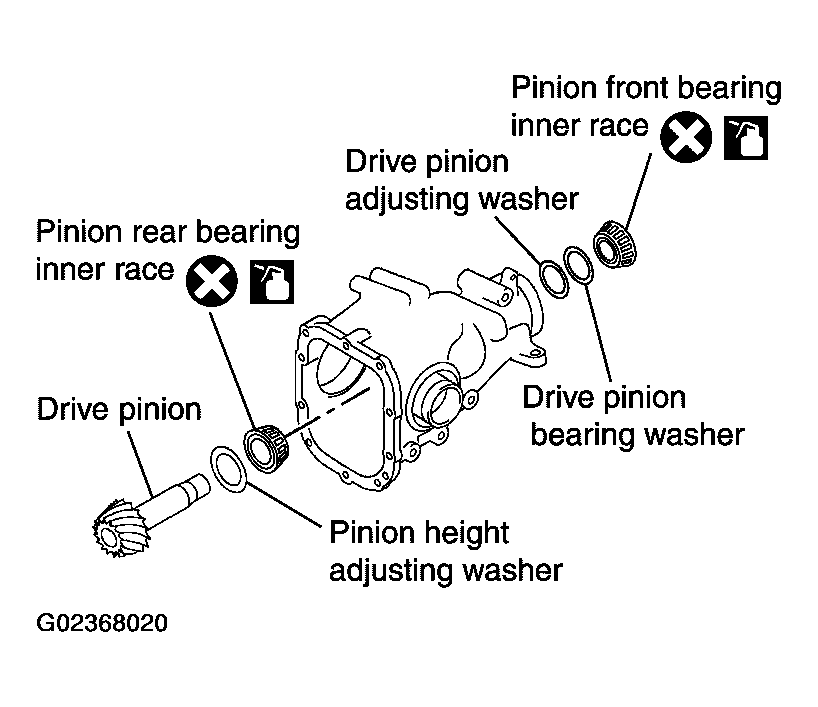 Pinion front bearing inner race

Drive pinion adjusting washer

Pinion rear bearing inner race

Drive pinion

Drive pinion bearing washer

Pinion height adjusting washer

G02368020