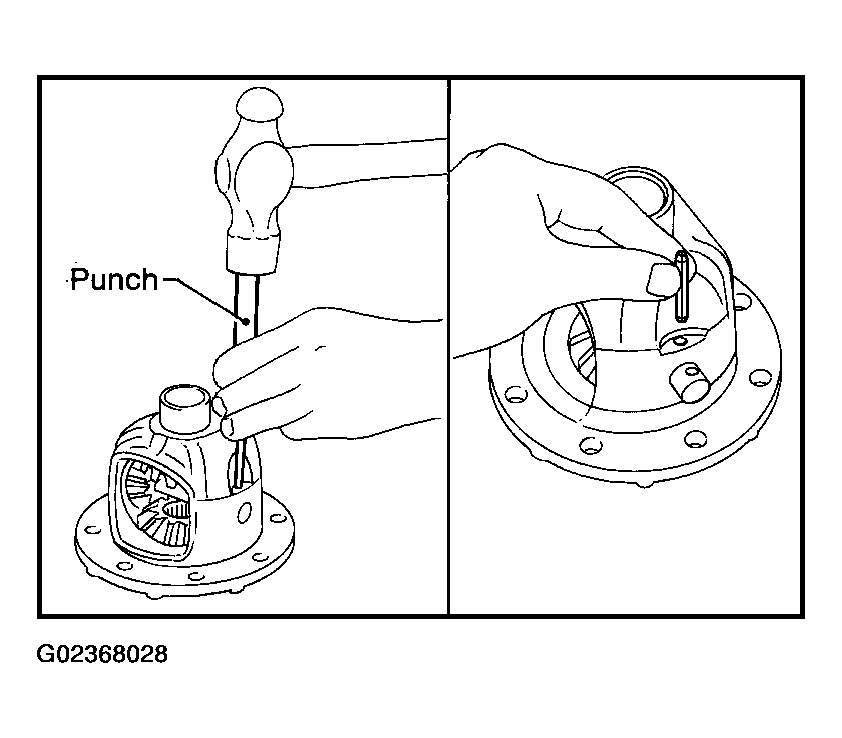 Punch

G02368028