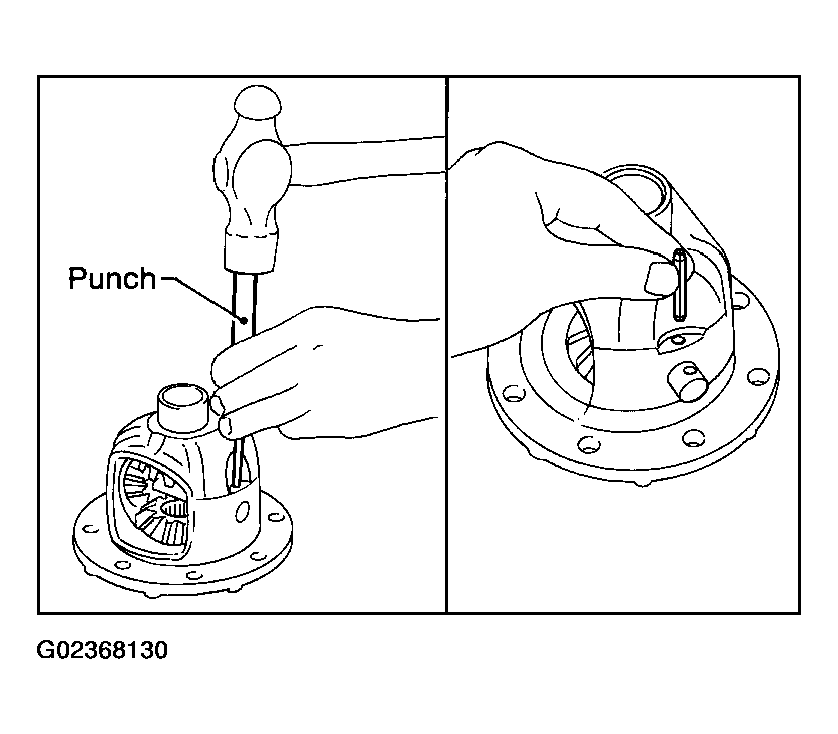 Punch

G02368130