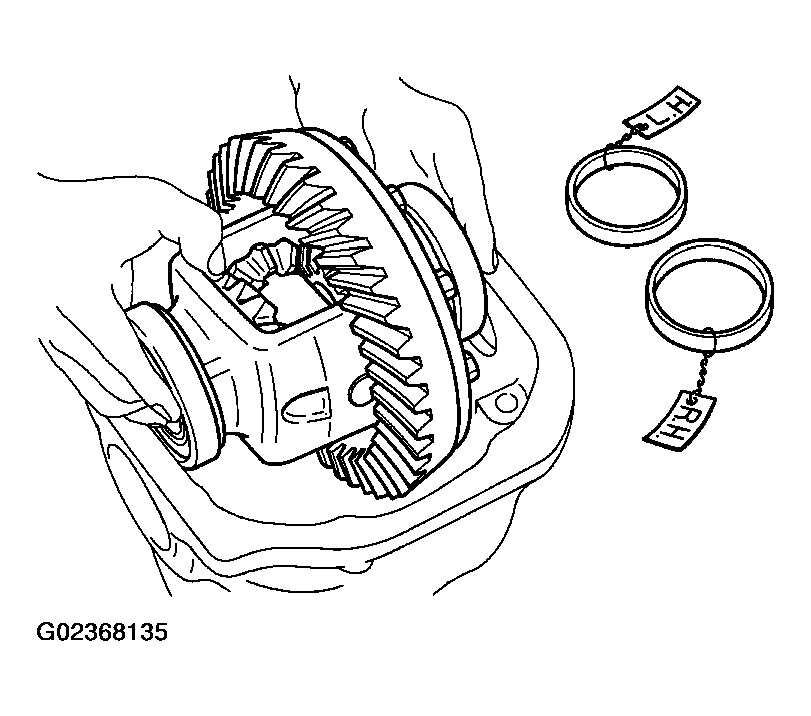 L.H.

R.H.

G02368135