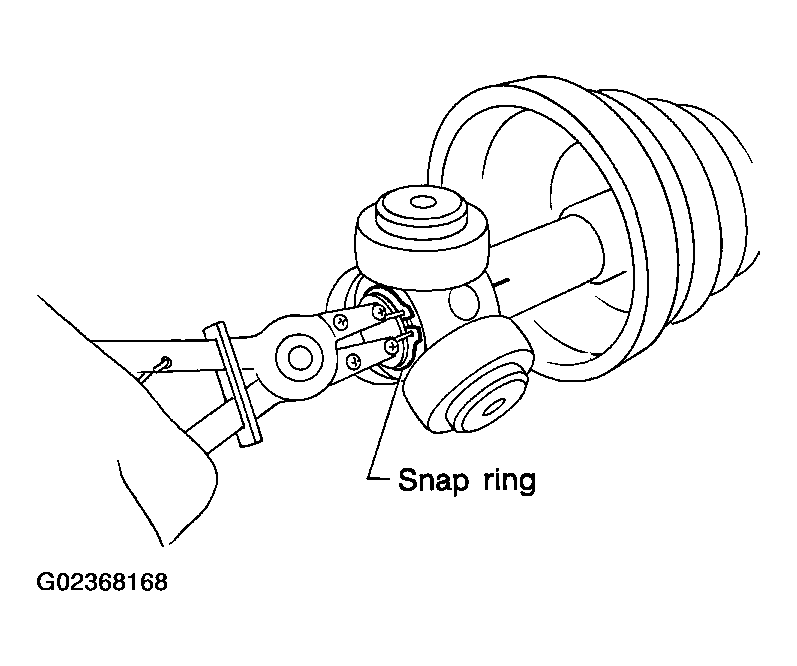 Snap ring

G02368168