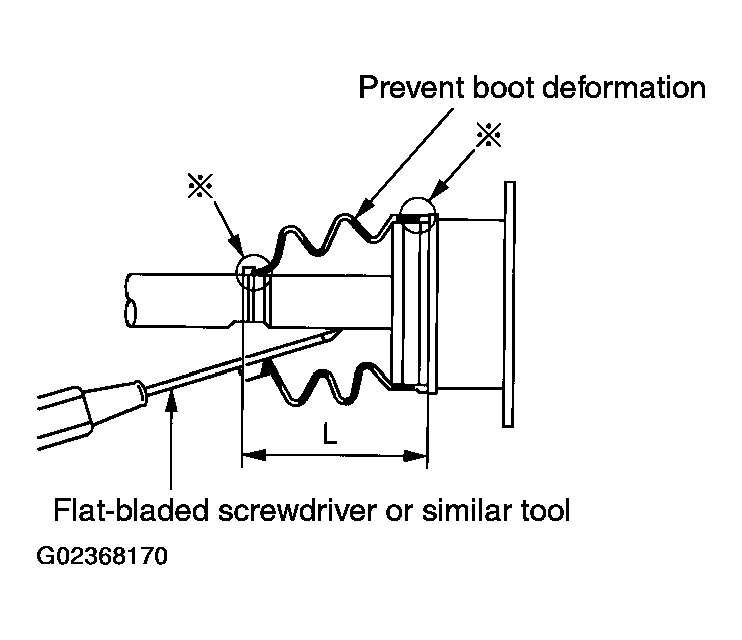 Prevent boot deformation

※

※

L

Flat-bladed screwdriver or similar tool

G02368170