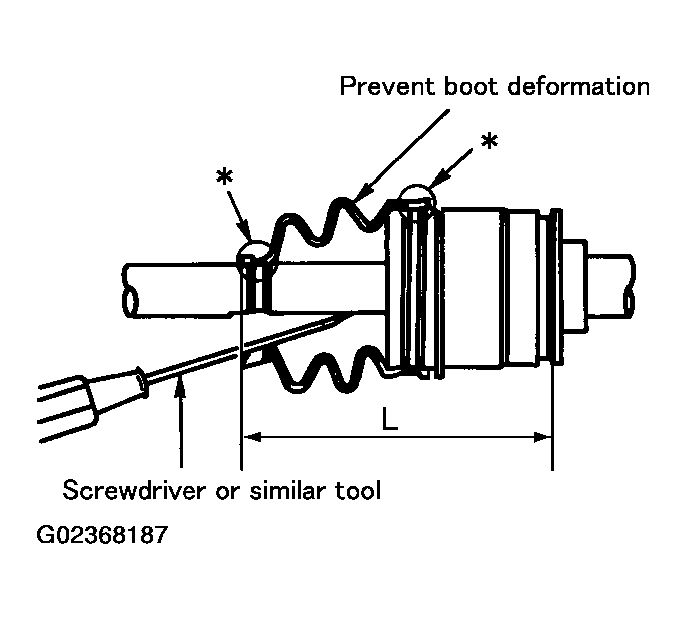 Prevent boot deformation

*

*

L

Screwdriver or similar tool

G02368187