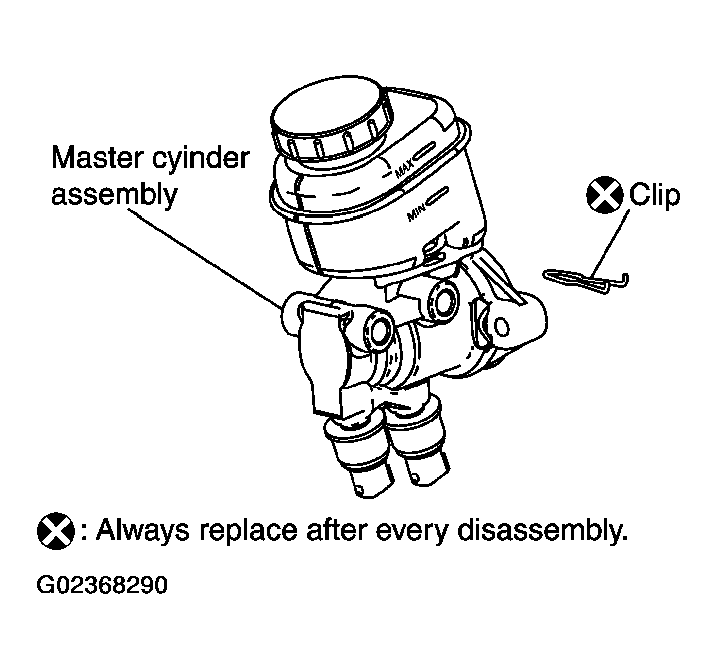 Master cyinder assembly

MAX

MIN

Clip

: Always replace after every disassembly.

G02368290