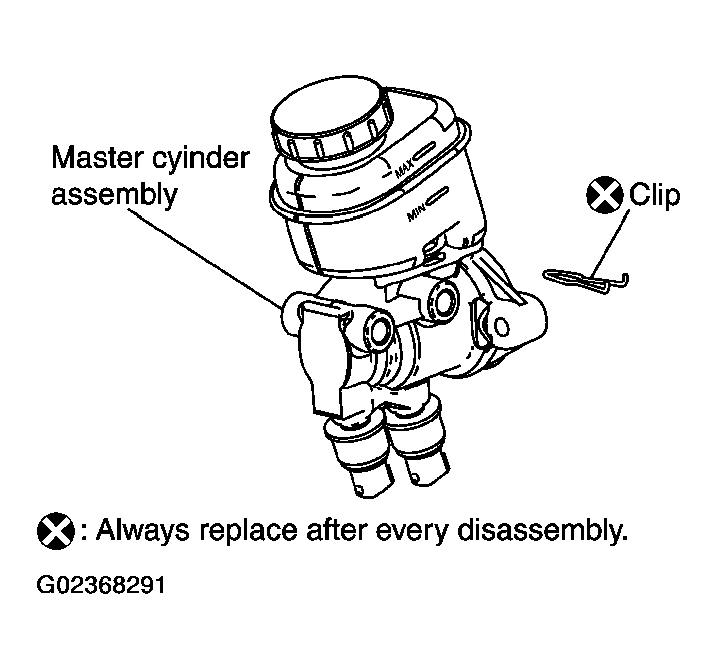 Master cyinder assembly

MAX

MIN

Clip

: Always replace after every disassembly.

G02368291