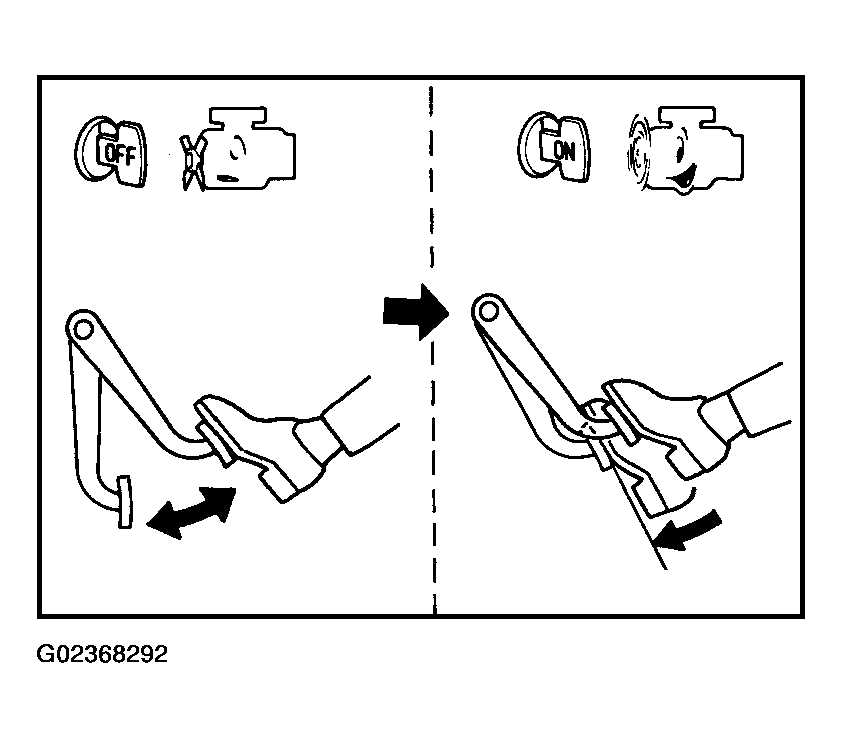 OFF

ON

G02368292