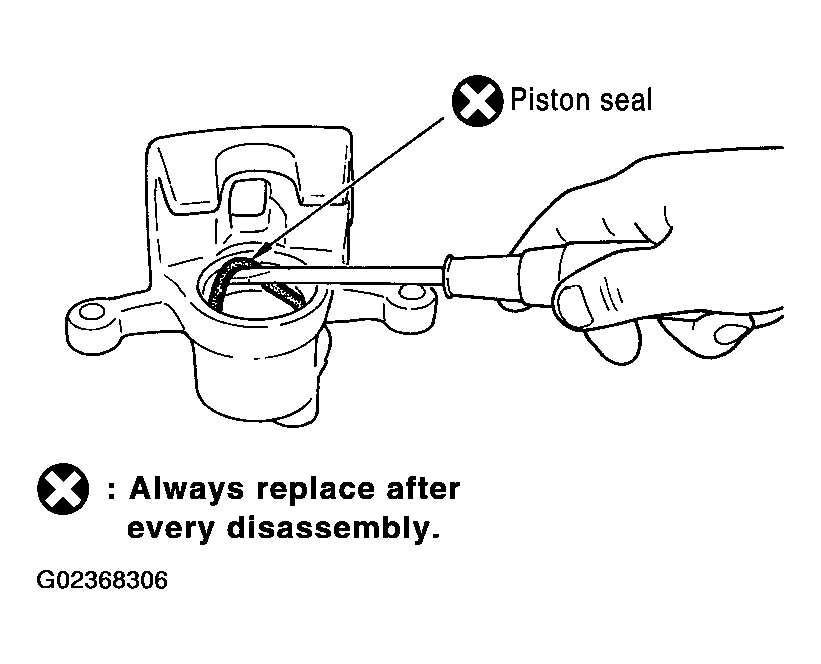 Piston seal

: Always replace after every disassembly.

G02368306