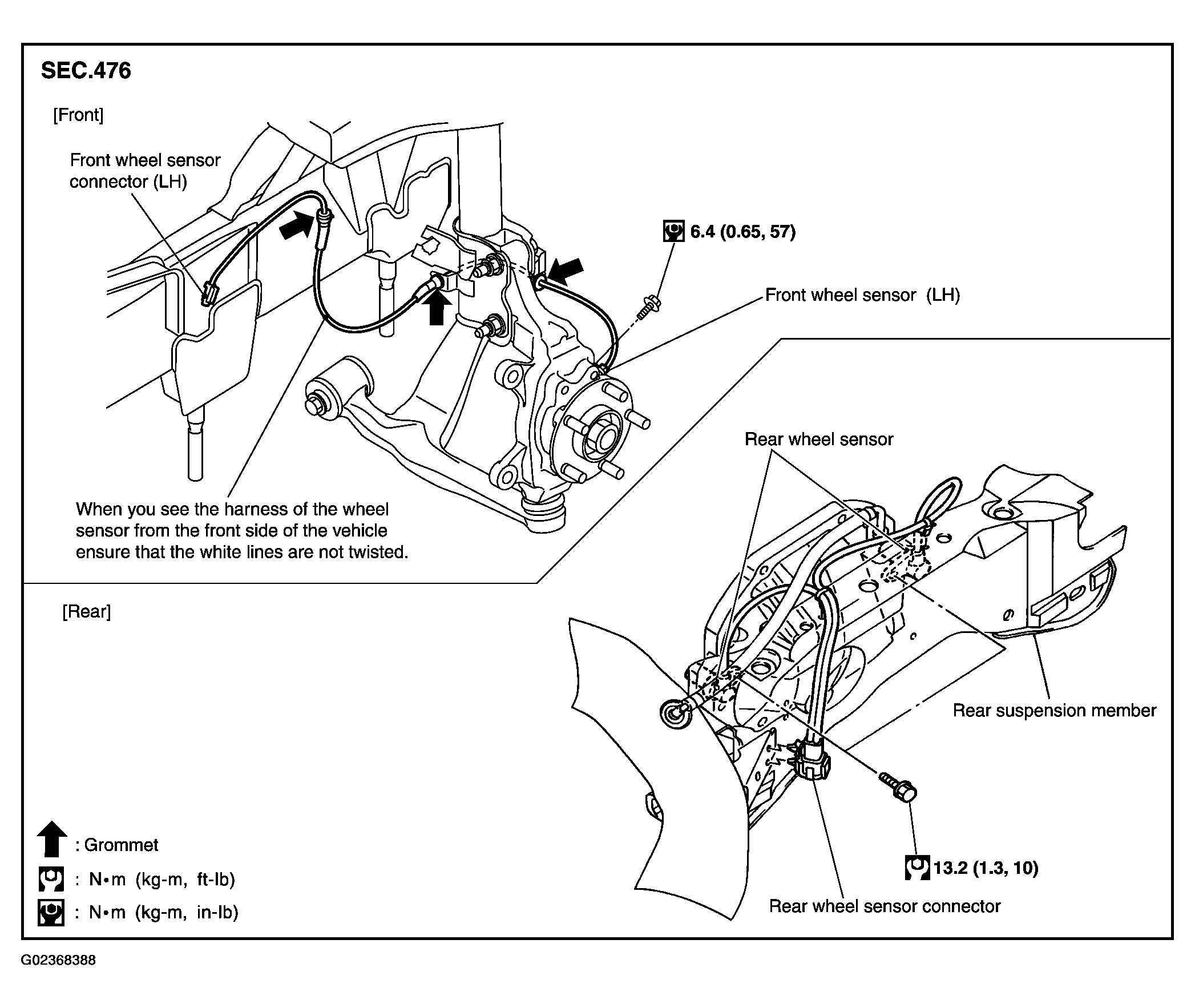 SEC.476

[Front]

Front wheel sensor connector (LH)

6.4 (0.65, 57)

Front wheel sensor (LH)

When you see the harness of the wheel sensor from the front side of the vehicle ensure that the white lines are not twisted.

[Rear]

Rear wheel sensor

Rear suspension member

13.2 (1.3, 10)

Rear wheel sensor connector

: Grommet

: N•m (kg-m, ft-lb)

: N•m (kg-m, in-lb)

G02368388