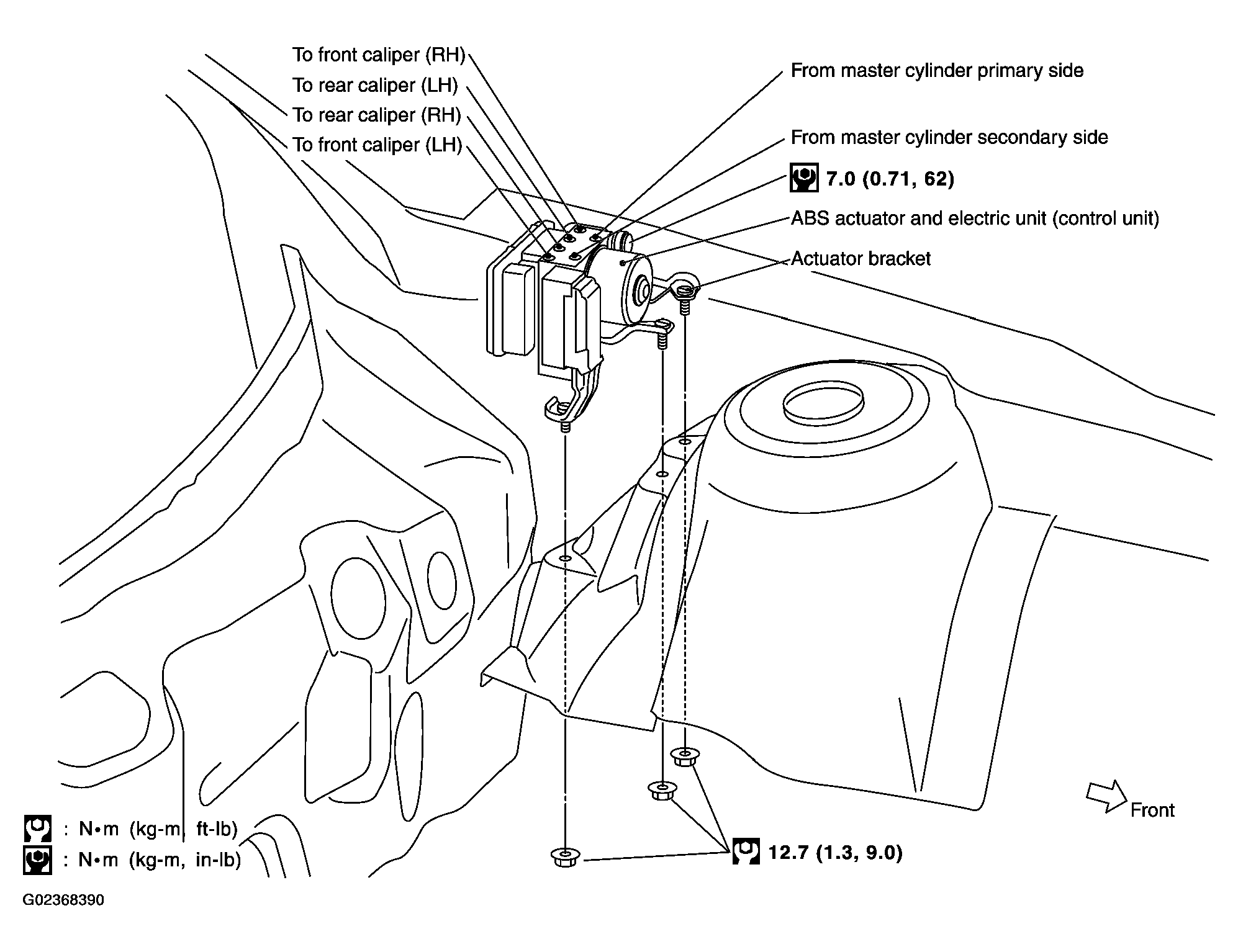 To front caliper (RH)
To rear caliper (LH)
To rear caliper (RH)
To front caliper (LH)

From master cylinder primary side
From master cylinder secondary side
7.0 (0.71, 62)
ABS actuator and electric unit (control unit)
Actuator bracket

Front

12.7 (1.3, 9.0)

: N•m (kg-m, ft-lb)
: N•m (kg-m, in-lb)

G02368390