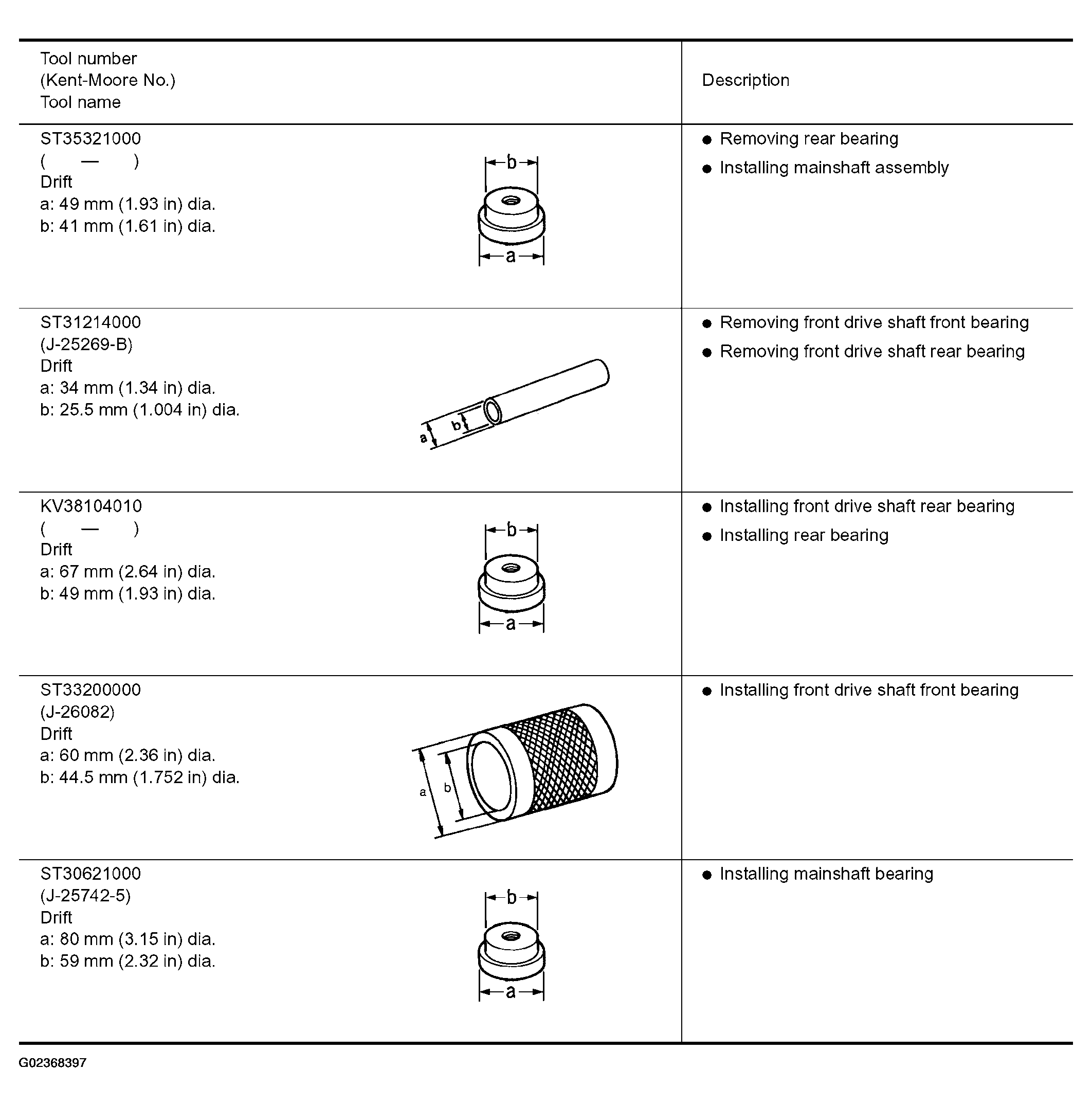 | Tool number (Kent-Moore No.) Tool name | Description |
|---|---|
| ST35321000 ( — ) Drift a: 49 mm (1.93 in) dia. b: 41 mm (1.61 in) dia. b a | ● Removing rear bearing ● Installing mainshaft assembly |
| ST31214000 (J-25269-B) Drift a: 34 mm (1.34 in) dia. b: 25.5 mm (1.004 in) dia. a b | ● Removing front drive shaft front bearing ● Removing front drive shaft rear bearing |
| KV38104010 ( — ) Drift a: 67 mm (2.64 in) dia. b: 49 mm (1.93 in) dia. b a | ● Installing front drive shaft rear bearing ● Installing rear bearing |
| ST33200000 (J-26082) Drift a: 60 mm (2.36 in) dia. b: 44.5 mm (1.752 in) dia. a b | ● Installing front drive shaft front bearing |
| ST30621000 (J-25742-5) Drift a: 80 mm (3.15 in) dia. b: 59 mm (2.32 in) dia. b a | ● Installing mainshaft bearing |

G02368397