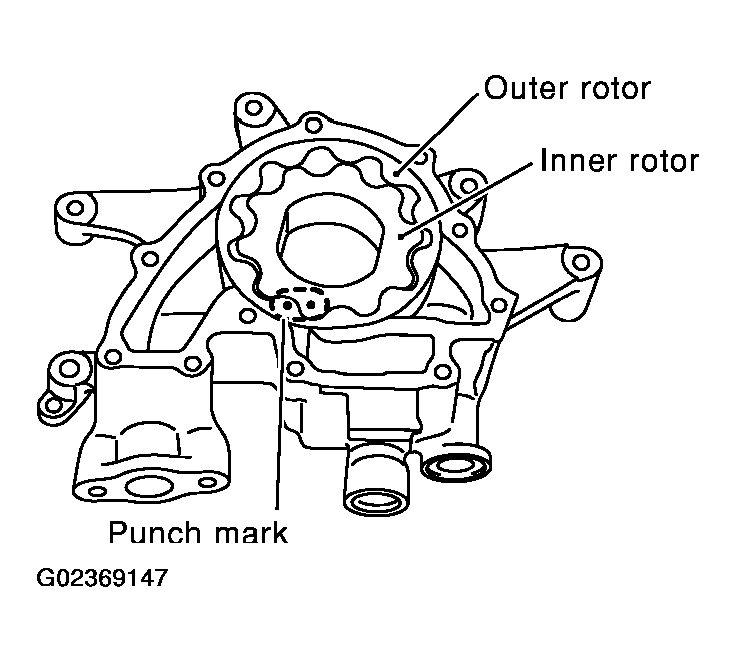 Outer rotor
Inner rotor
Punch mark
G02369147