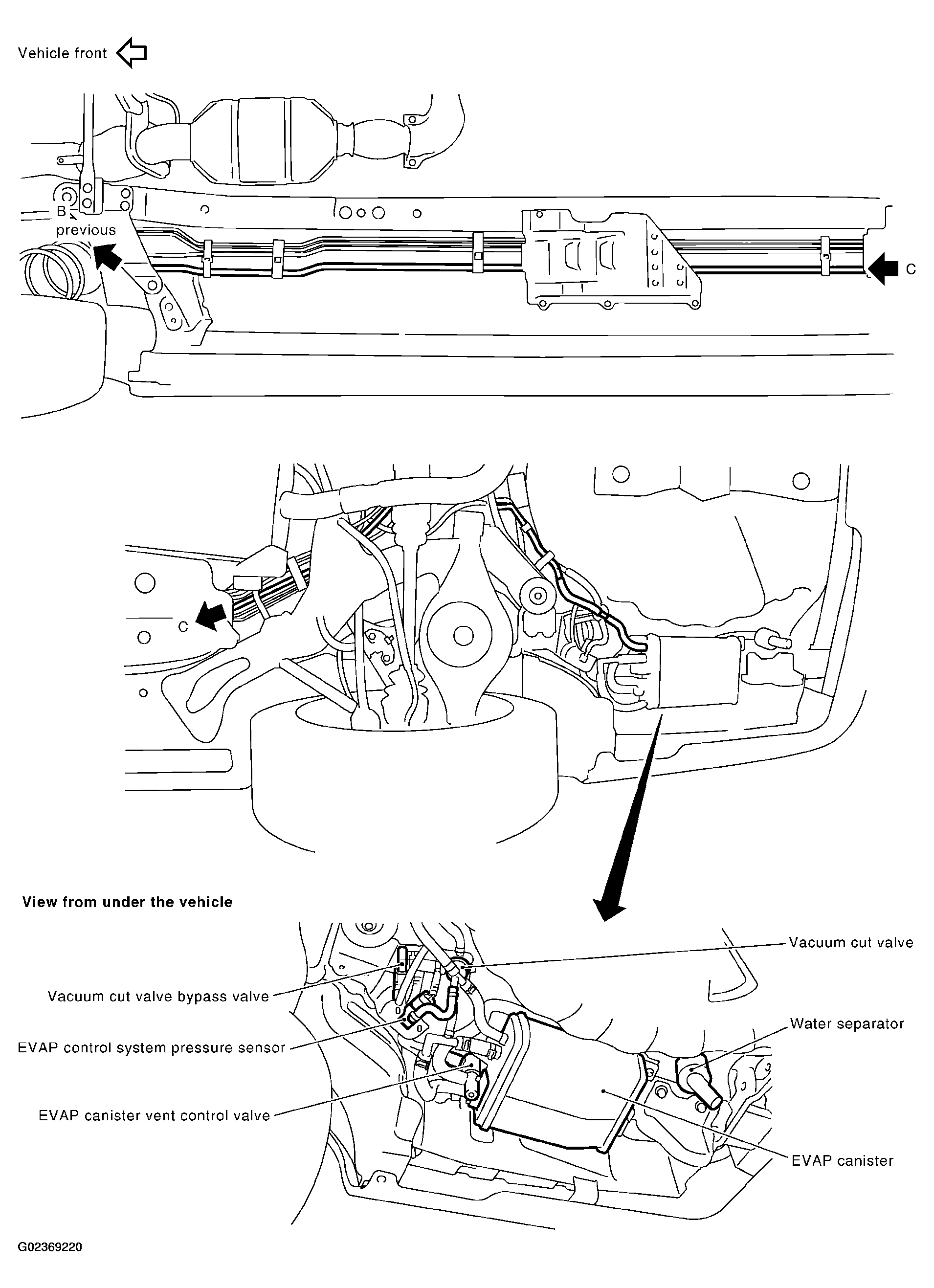 Vehicle front

B
previous

C

C

View from under the vehicle

Vacuum cut valve

Vacuum cut valve bypass valve

Water separator

EVAP control system pressure sensor

EVAP canister vent control valve

EVAP canister

G02369220