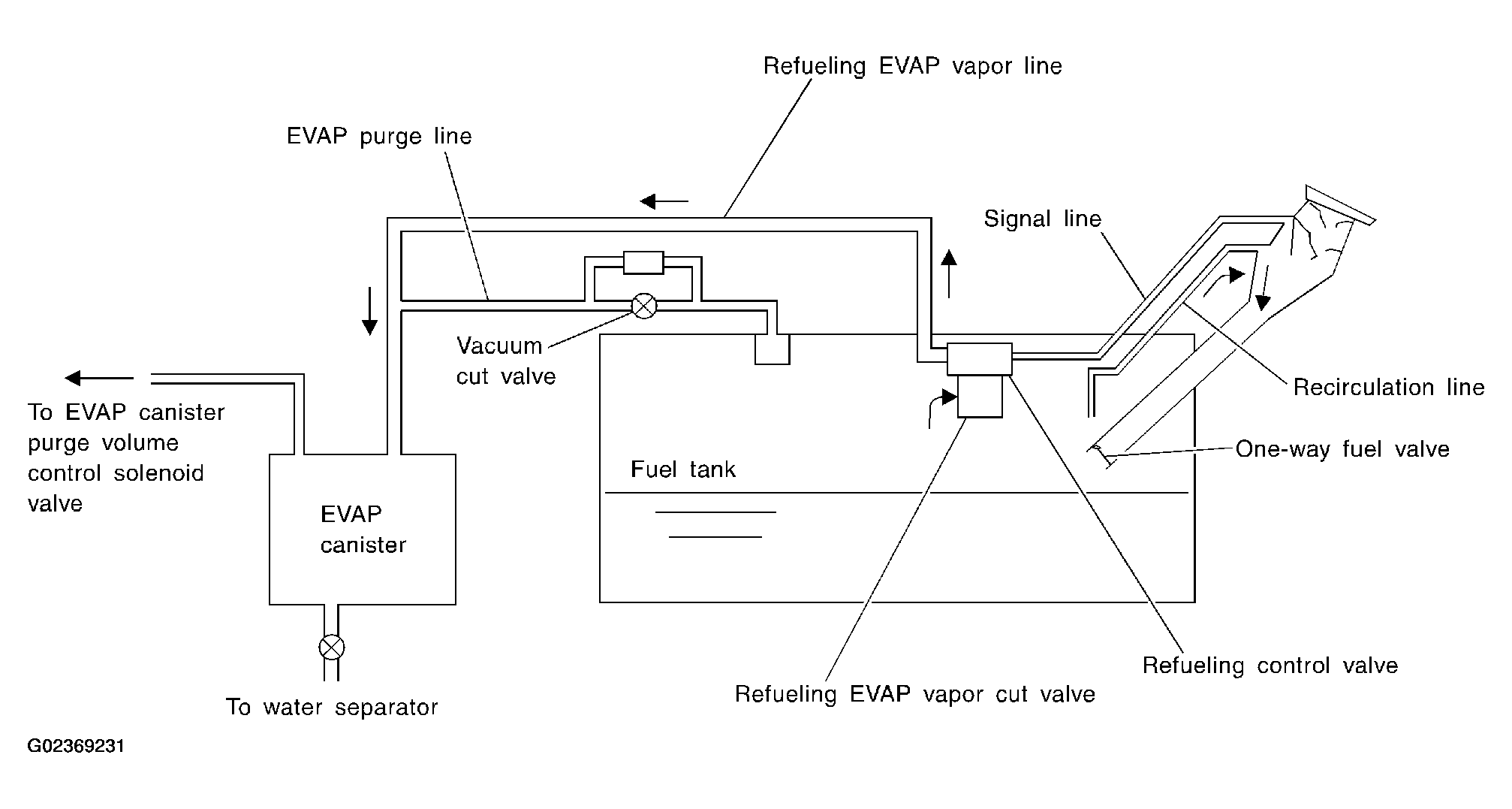 Refueling EVAP vapor line

EVAP purge line

Signal line

Vacuum cut valve

To EVAP canister purge volume control solenoid valve

Recirculation line

One-way fuel valve

Fuel tank

EVAP canister

Refueling control valve

Refueling EVAP vapor cut valve

To water separator

G02369231