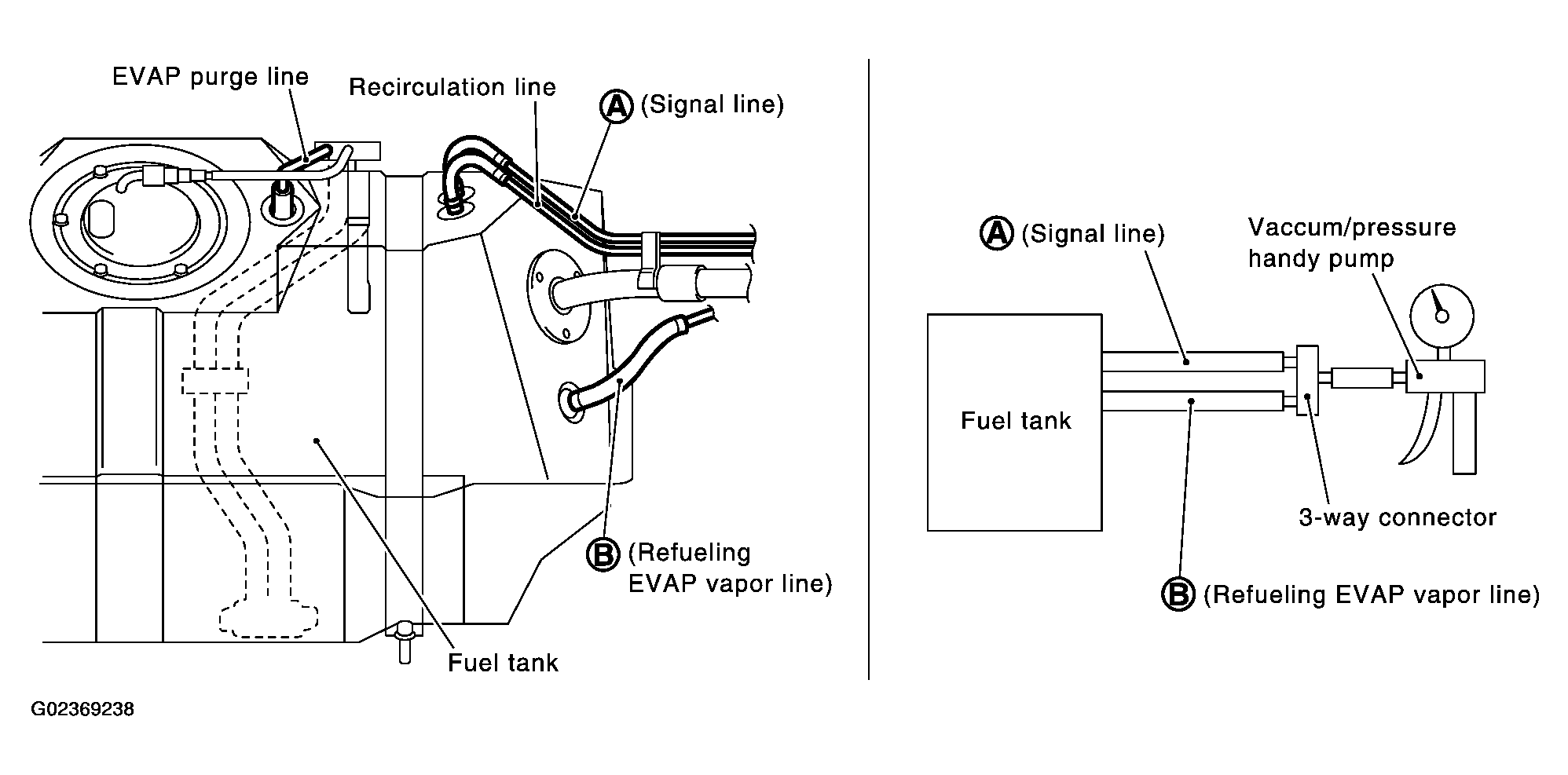 EVAP purge line

Recirculation line

A (Signal line)

B (Refueling EVAP vapor line)

Fuel tank

A (Signal line)

Vaccum/pressure handy pump

Fuel tank

3-way connector

B (Refueling EVAP vapor line)

G02369238