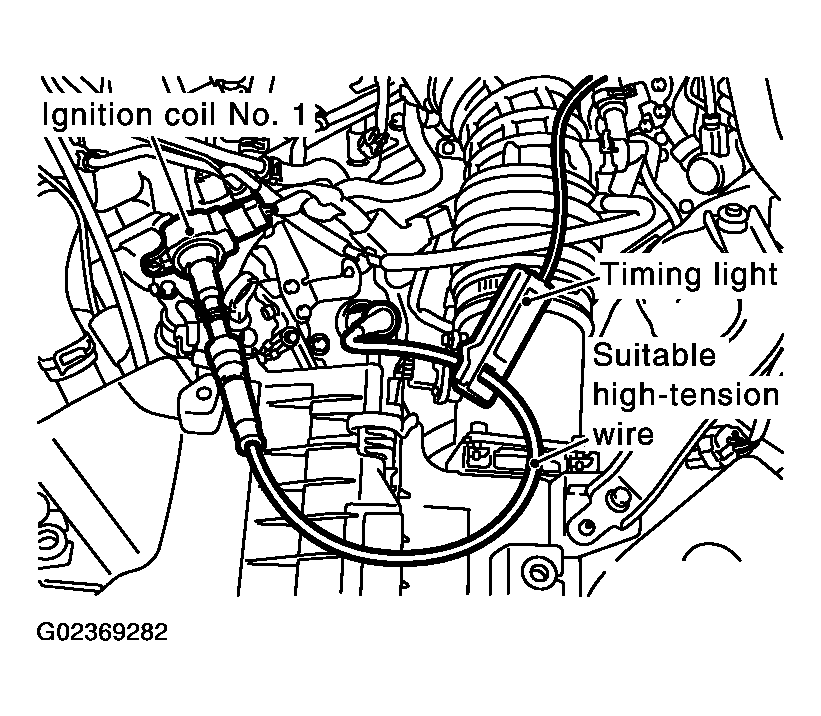 Ignition coil No. 1

Timing light

Suitable high-tension wire

G02369282