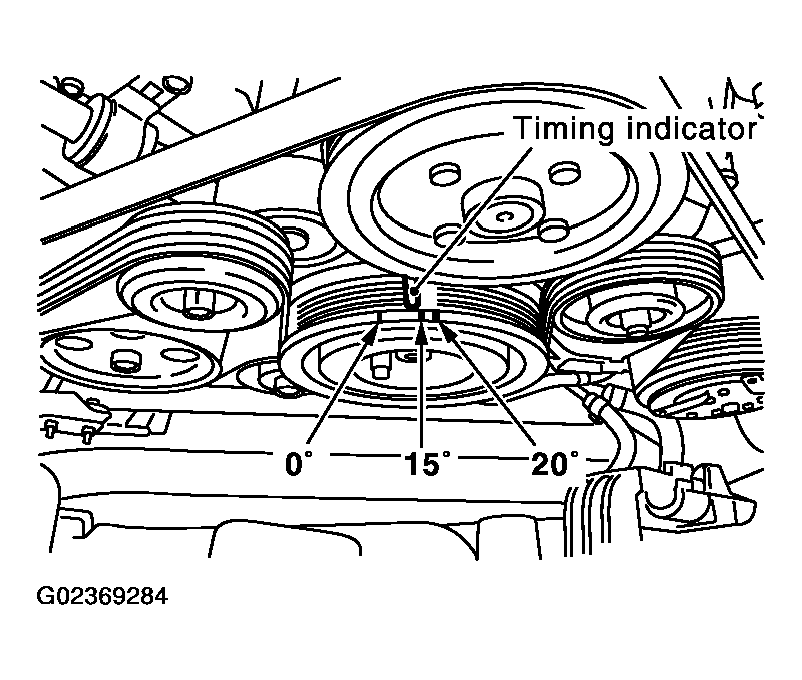 Timing indicator

0°

15°

20°

G02369284