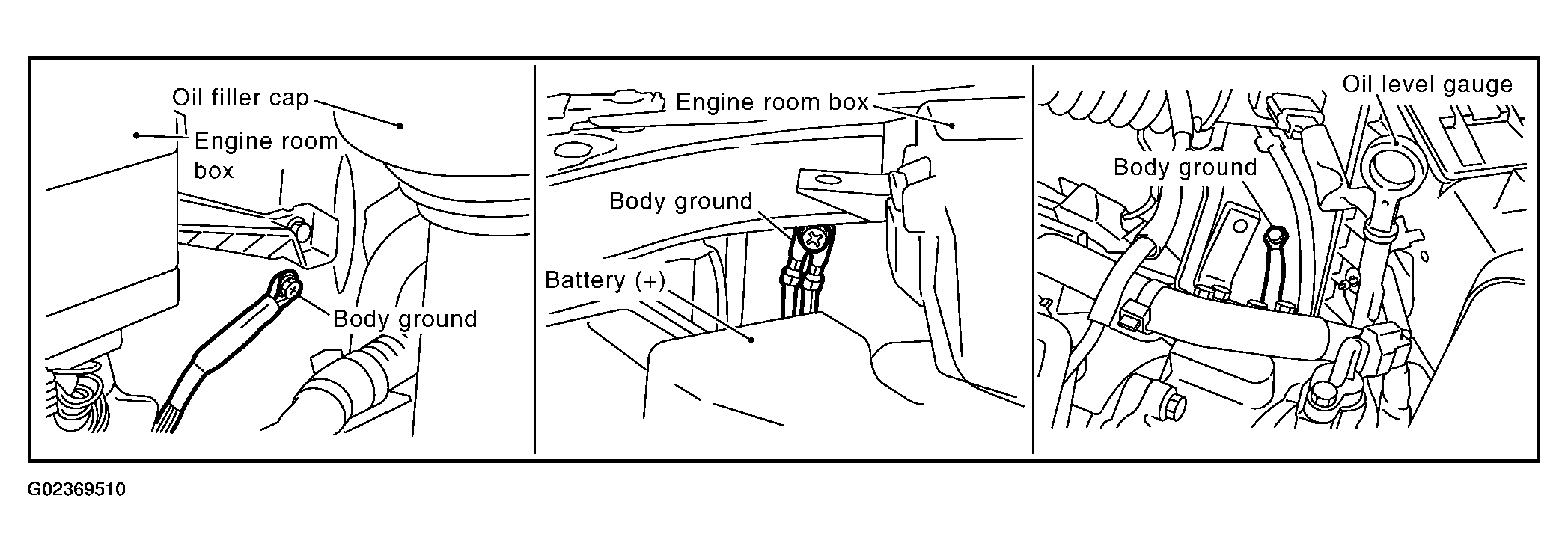 Oil filler cap
Engine room box
Body ground

Engine room box
Body ground
Battery (+)

Oil level gauge
Body ground

G02369510