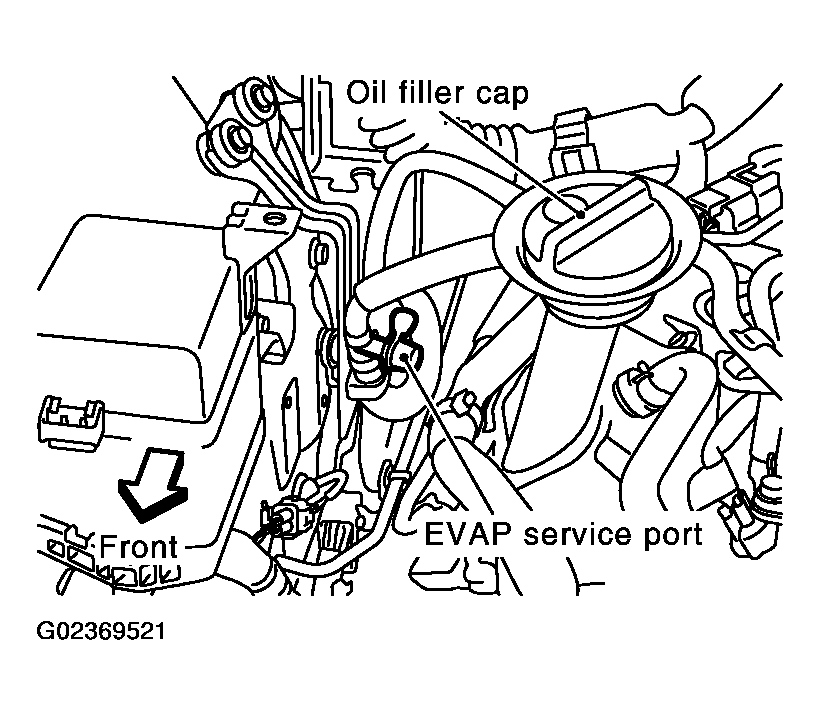 Oil filler cap

Front

EVAP service port

G02369521