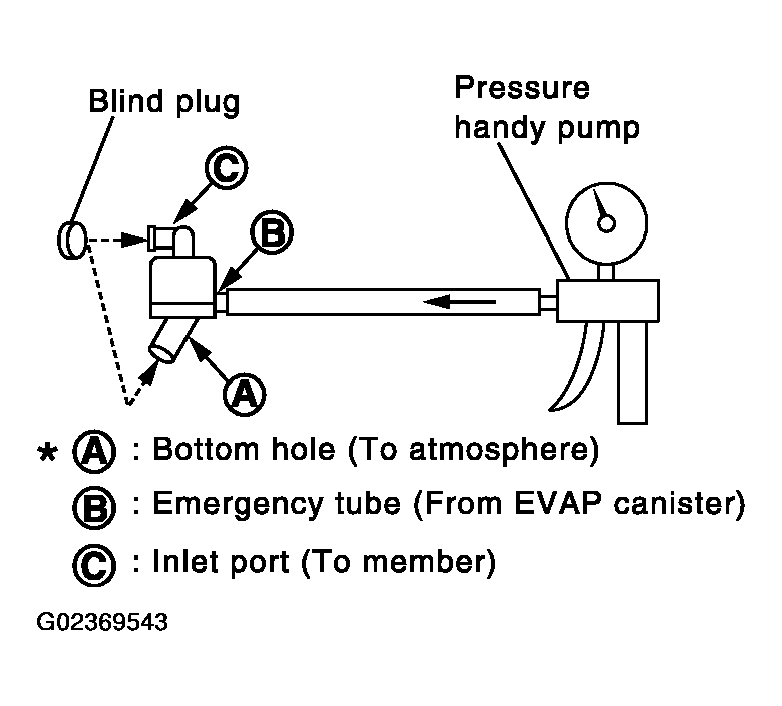 Blind plug

Pressure handy pump

C

B

A

* A : Bottom hole (To atmosphere)

B : Emergency tube (From EVAP canister)

C : Inlet port (To member)

G02369543