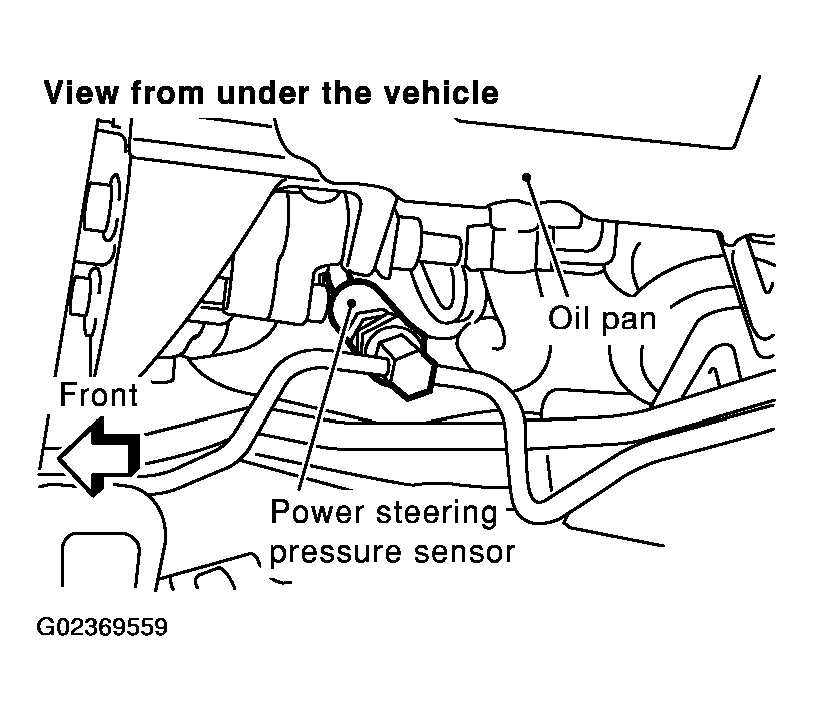 View from under the vehicle

Oil pan

Front

Power steering pressure sensor

G02369559