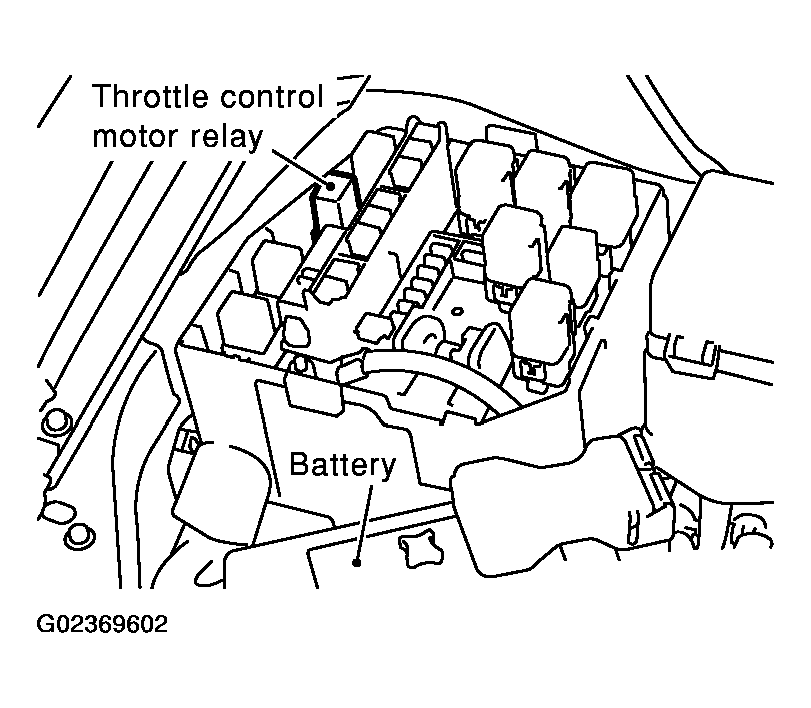 Throttle control motor relay

Battery

G02369602