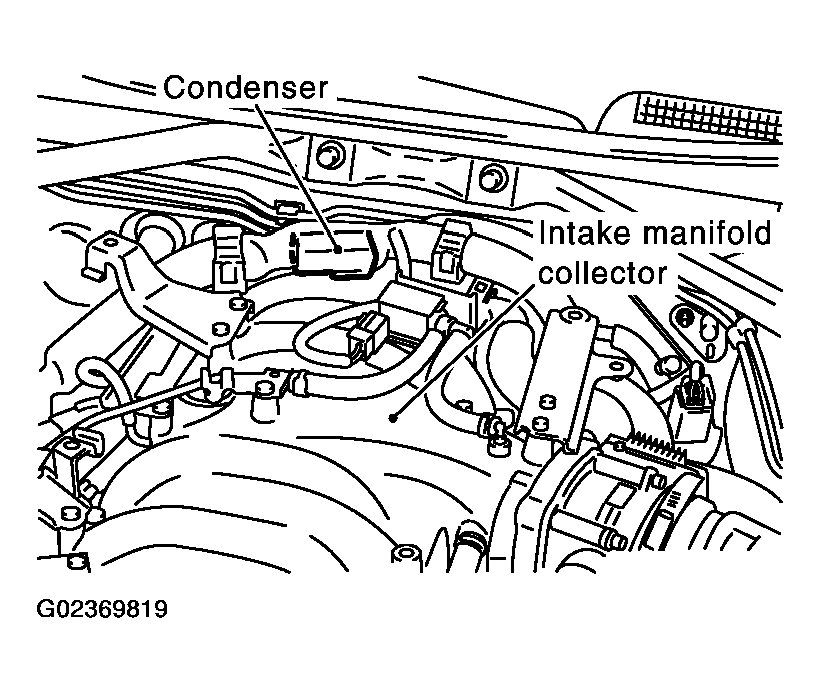 Condenser

Intake manifold collector

G02369819