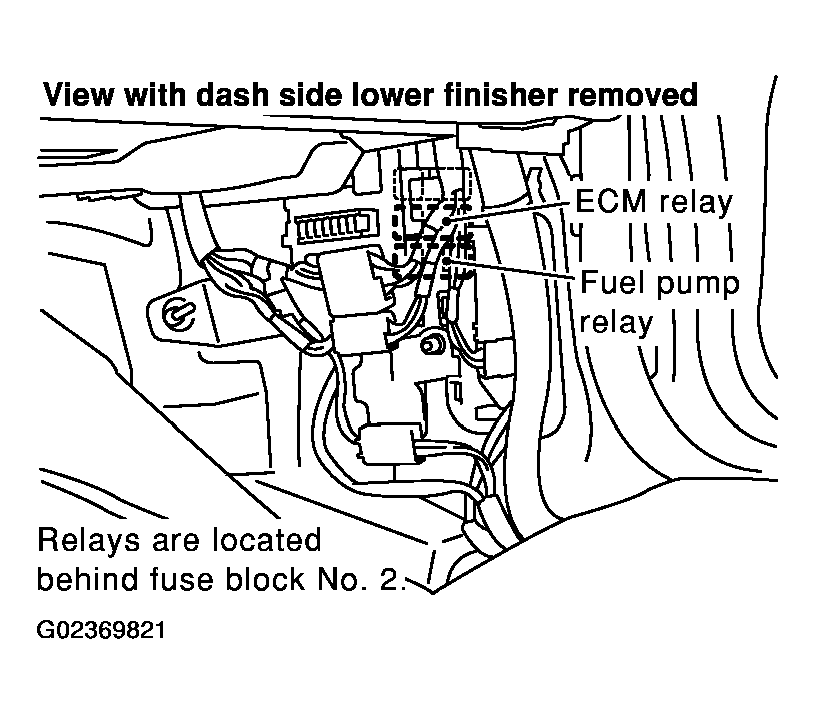 View with dash side lower finisher removed

ECM relay

Fuel pump relay

Relays are located behind fuse block No. 2.

G02369821