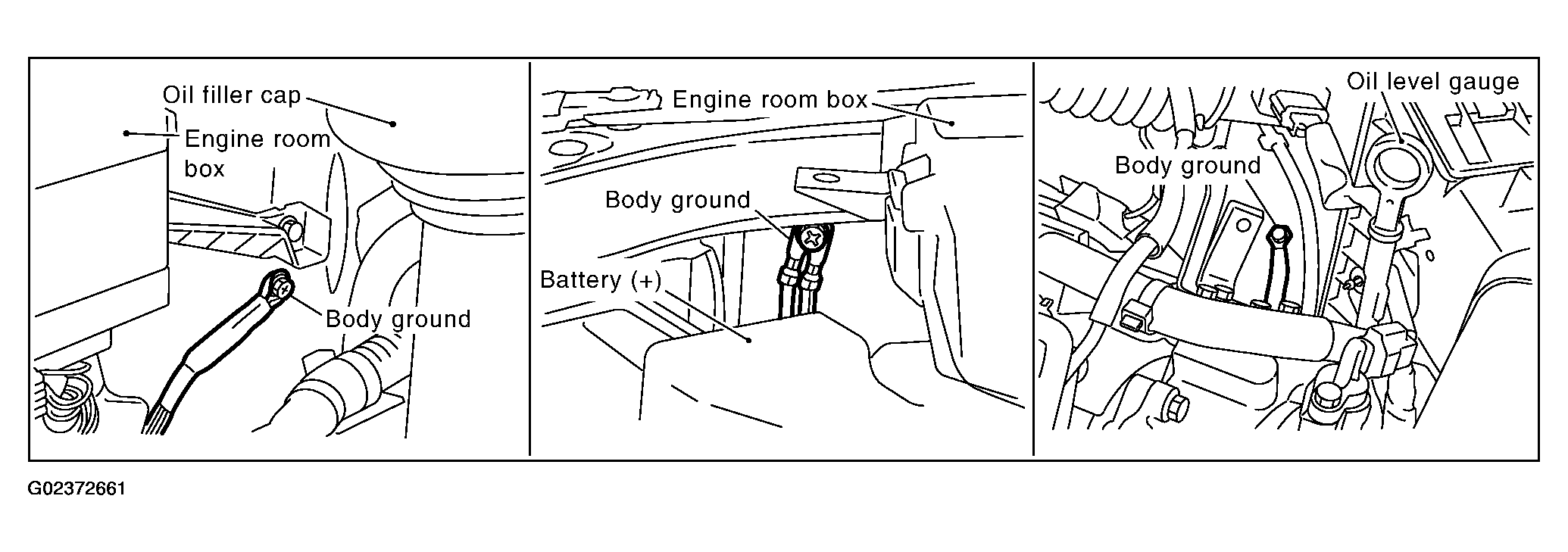 Oil filler cap
Engine room box
Body ground

Engine room box
Body ground
Battery (+)

Oil level gauge
Body ground

G02372661