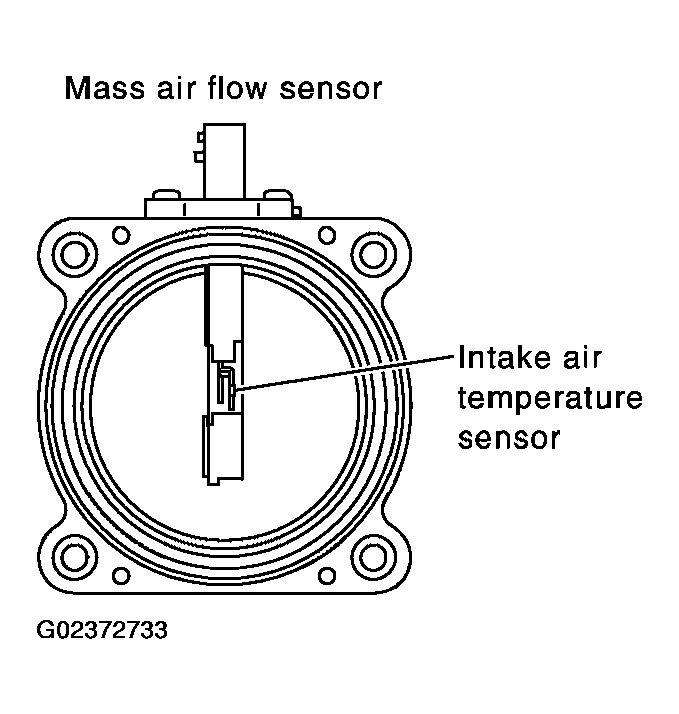 Mass air flow sensor

Intake air temperature sensor

G02372733