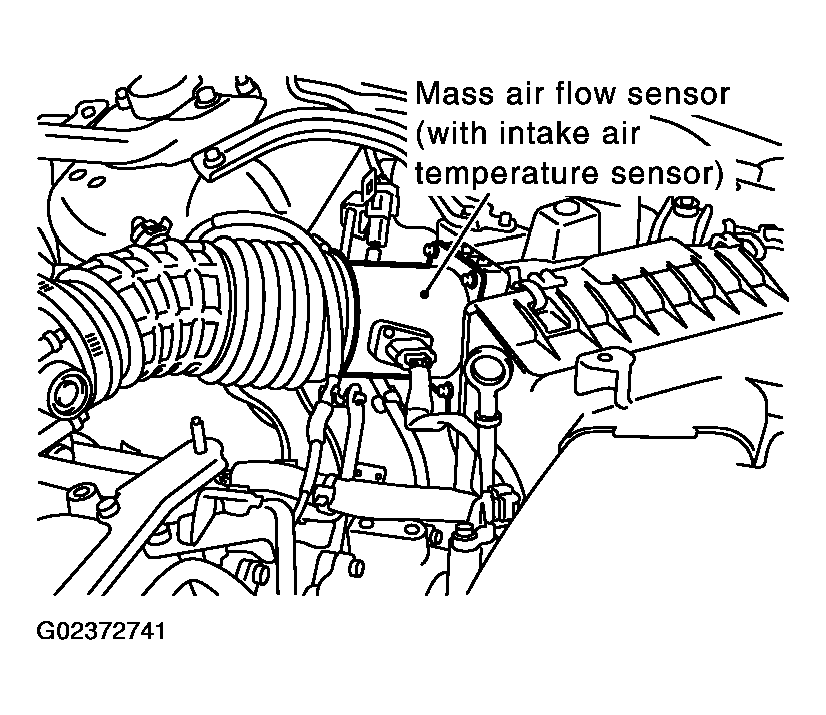 Mass air flow sensor
(with intake air
temperature sensor)

G02372741